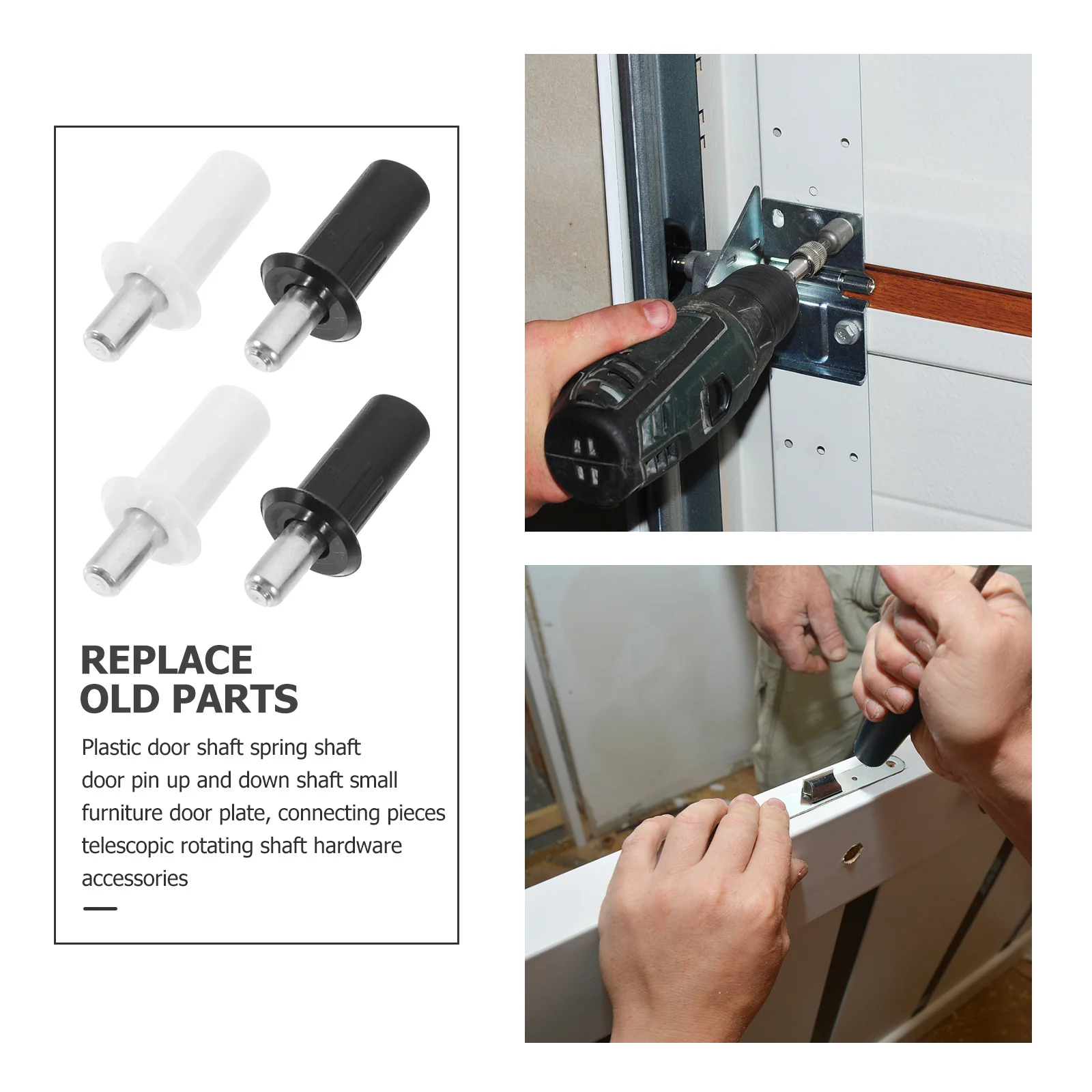 REPLACE OLD PARTS

Plastic door shaft spring shaft door pin up and down shaft small furniture door plate, connecting pieces telescopic rotating shaft hardware accessories