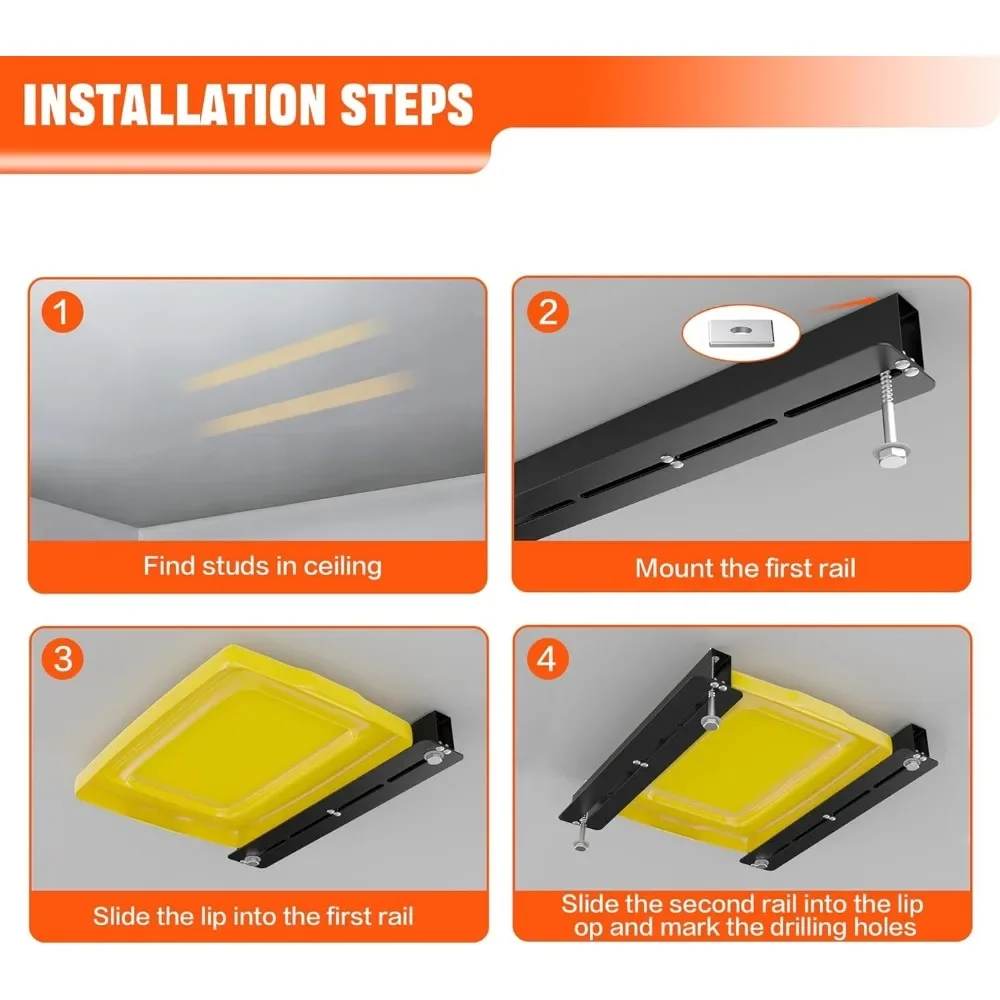 INSTALLATION STEPS

1
Find studs in ceiling

2
Mount the first rail

3
Slide the lip into the first rail

4
Slide the second rail into the lip op and mark the drilling holes