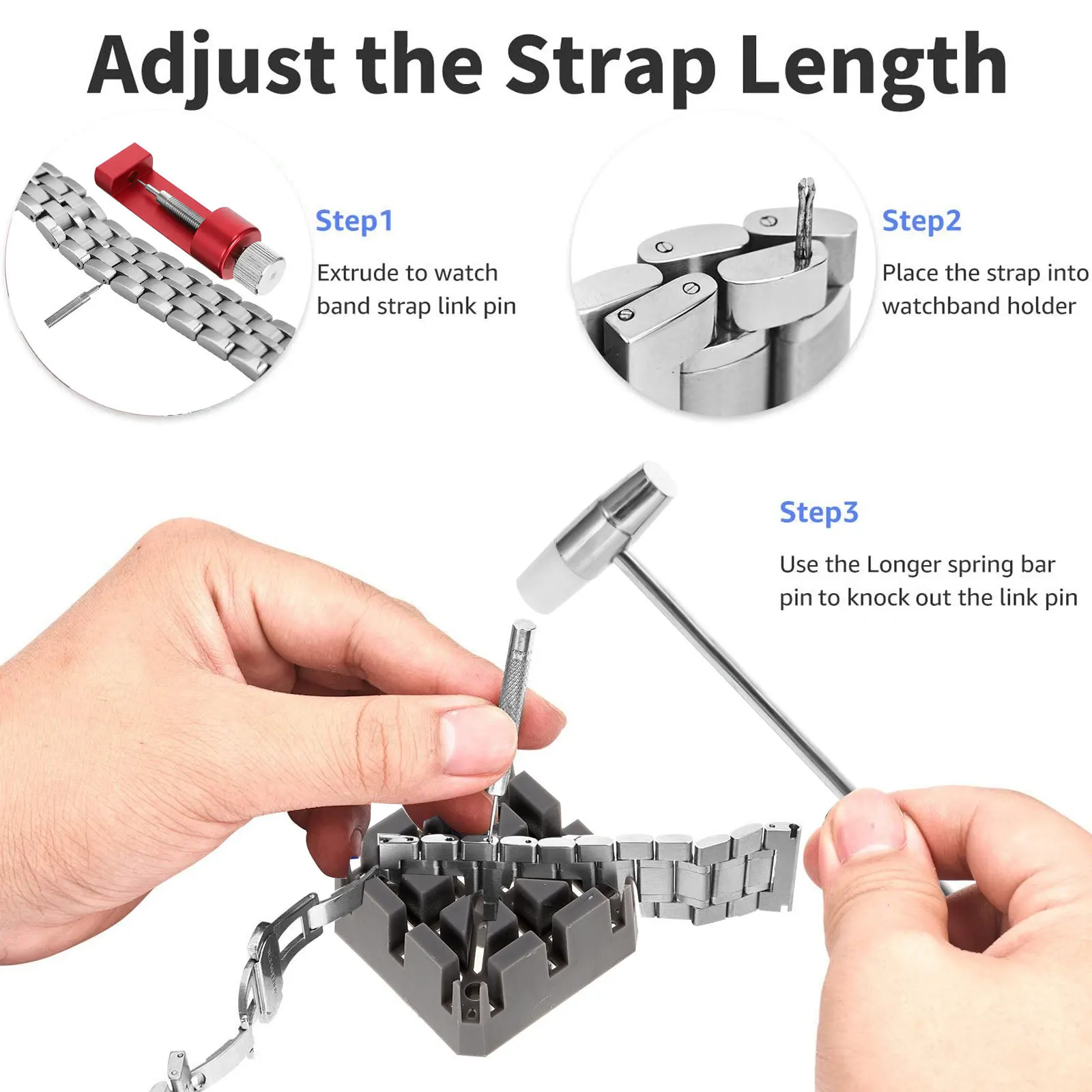 Adjust the Strap Length

Step1

Extrude to watch band strap link pin

Step2

Place the strap into watchband holder

Step3

Use the Longer spring bar pin to knock out the link pin