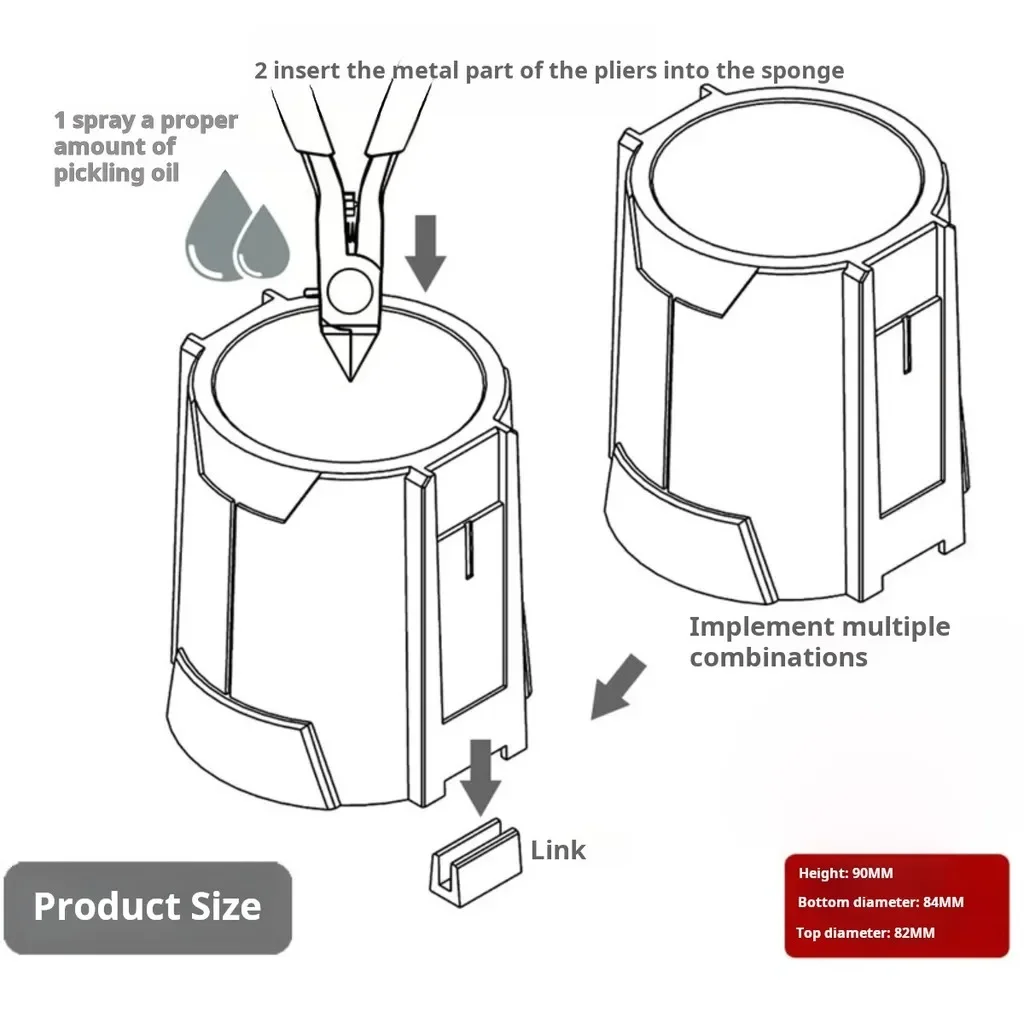 2 insert the metal part of the pliers into the sponge

1 spray a proper amount of pickling oil

Implement multiple combinations

Link

Product Size

Height: 90MM
Bottom diameter: 84MM
Top diameter: 82MM