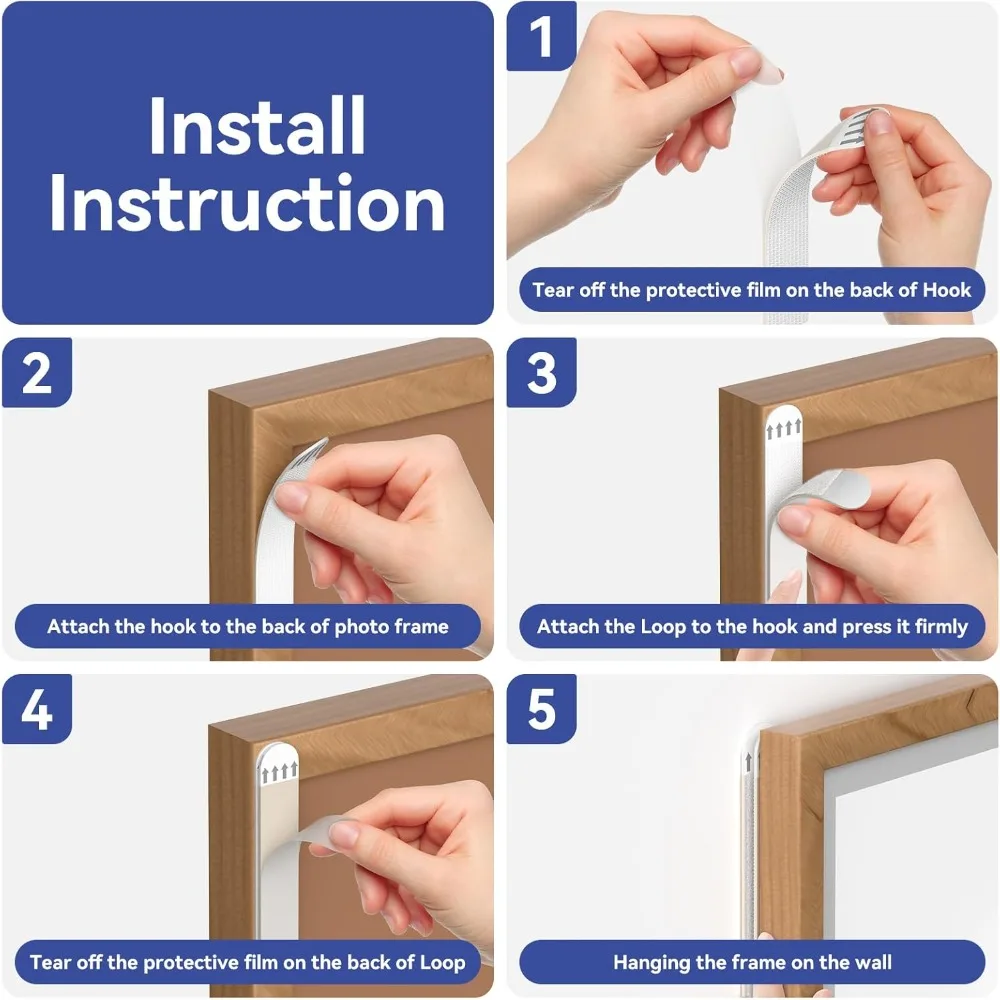 Install Instruction

1
Tear off the protective film on the back of Hook

2
Attach the hook to the back of photo frame

3
Attach the Loop to the hook and press it firmly

4
Tear off the protective film on the back of Loop

5
Hanging the frame on the wall