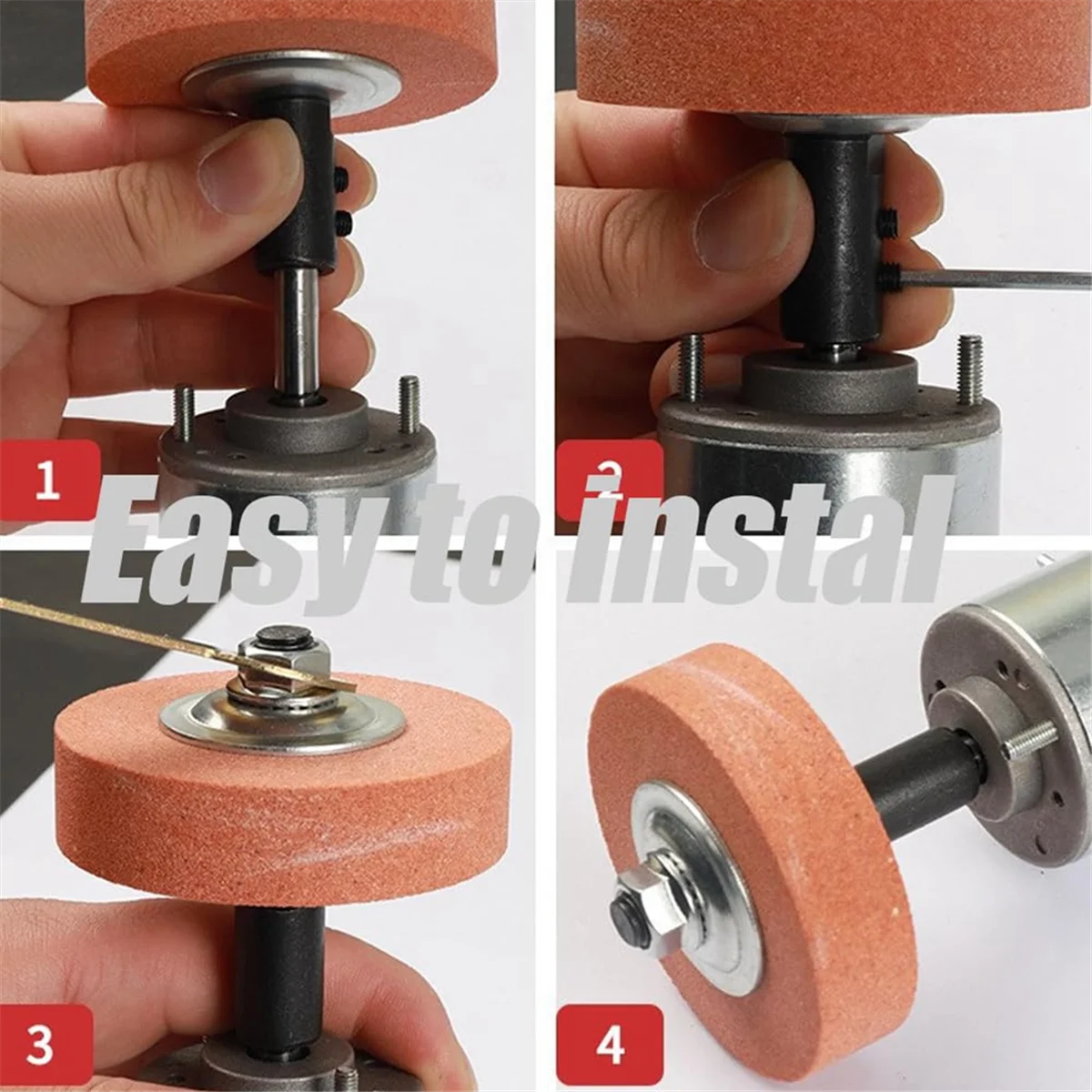 1

2

Easy to instal

3

4