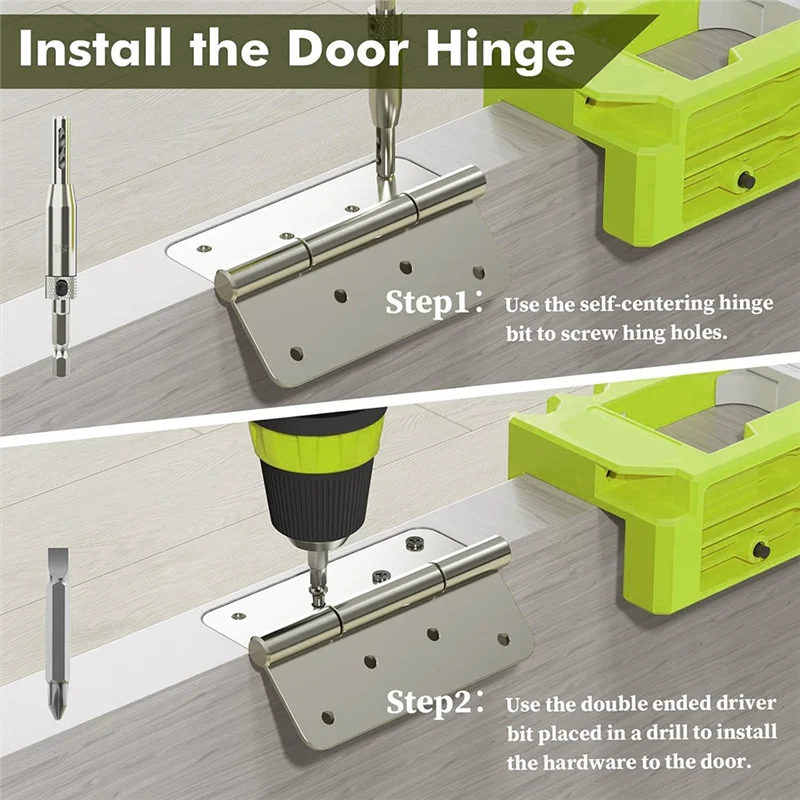 Install the Door Hinge

Step1: Use the self-centering hinge bit to screw hing holes.

Step2: Use the double ended driver bit placed in a drill to install the hardware to the door.