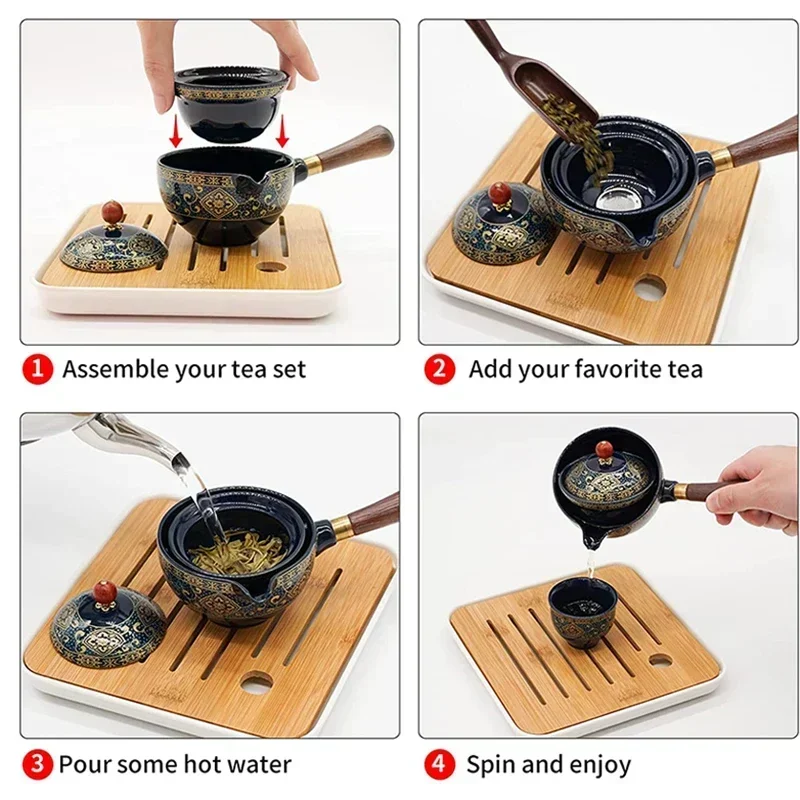 1 Assemble your tea set

2 Add your favorite tea

3 Pour some hot water

4 Spin and enjoy