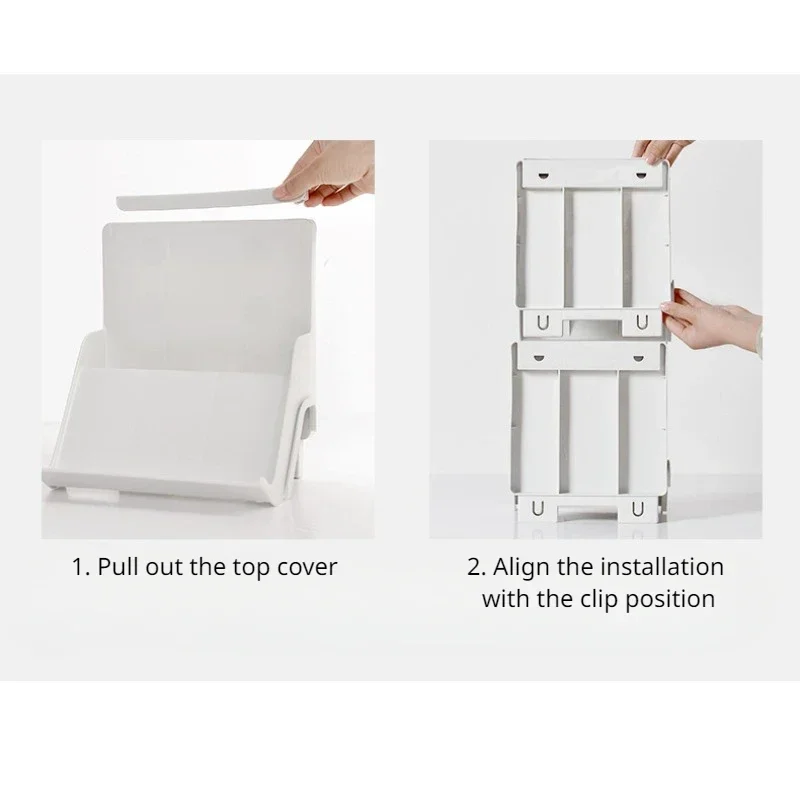 1. Pull out the top cover

2. Align the installation with the clip position