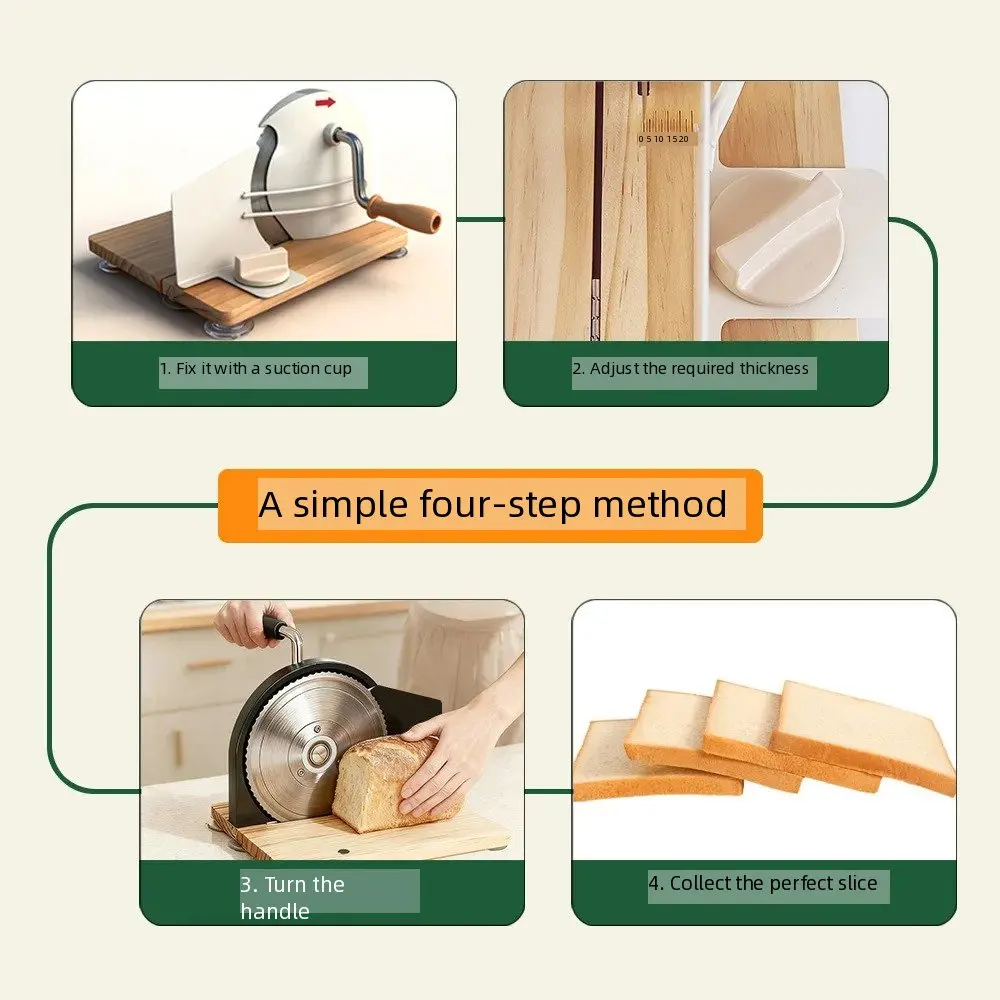 0 5 10 15 20

1. Fix it with a suction cup

2. Adjust the required thickness

A simple four-step method

3. Turn the handle

4. Collect the perfect slice