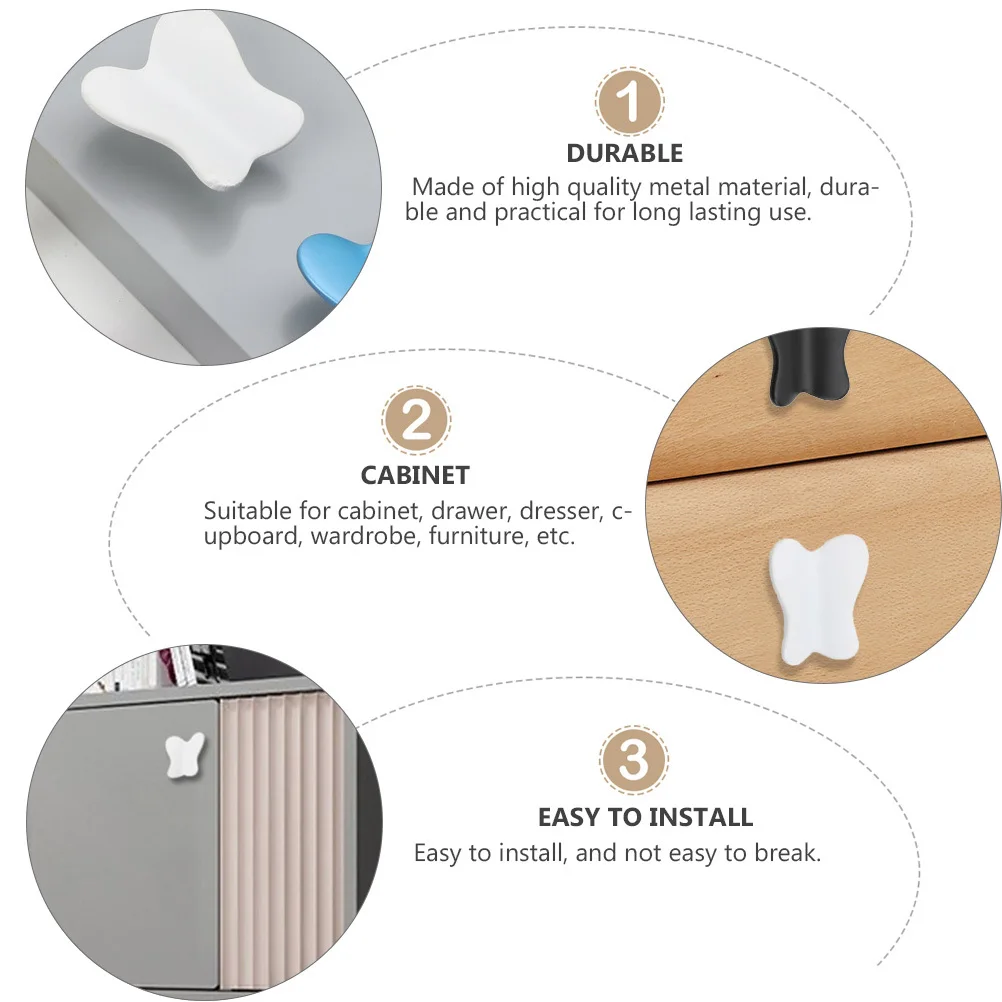 1

DURABLE

Made of high quality metal material, durable and practical for long lasting use.

2

CABINET

Suitable for cabinet, drawer, dresser, cupboard, wardrobe, furniture, etc.

3

EASY TO INSTALL

Easy to install, and not easy to break.