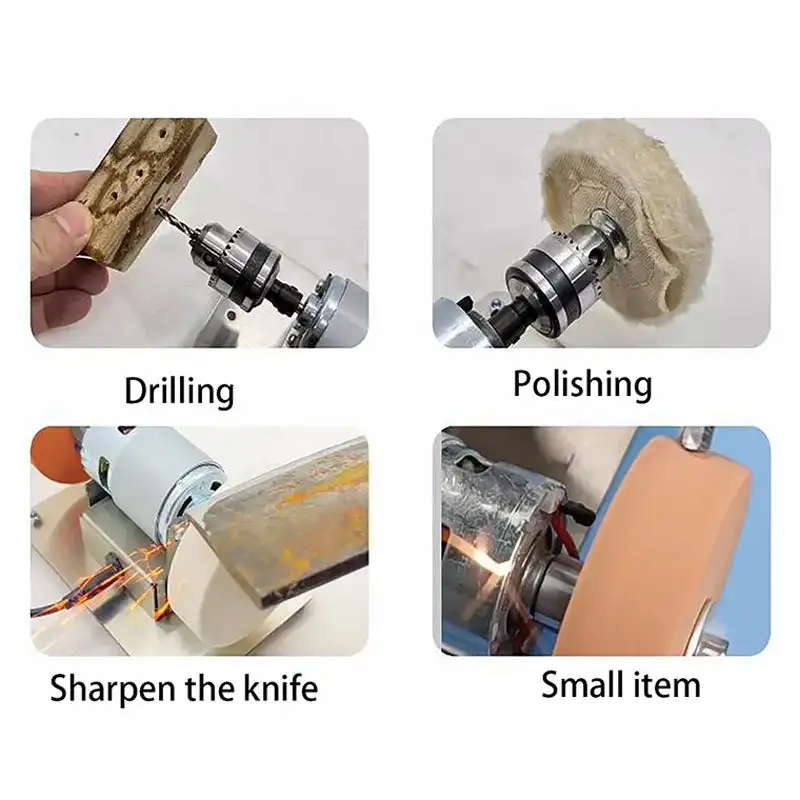 Drilling

Polishing

Sharpen the knife

Small item