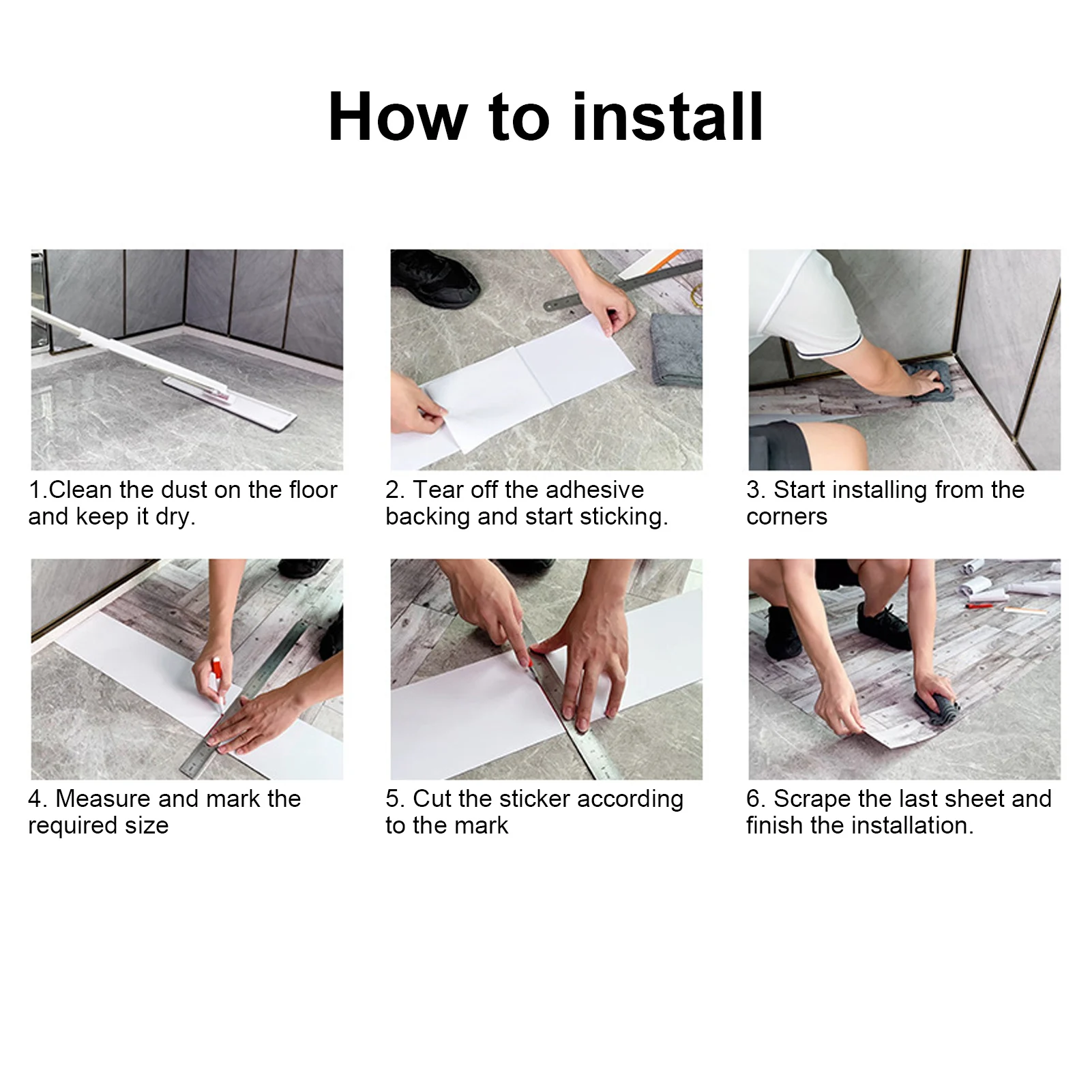 How to install

1.Clean the dust on the floor and keep it dry.

2. Tear off the adhesive backing and start sticking.

3. Start installing from the corners

4. Measure and mark the required size

5. Cut the sticker according to the mark

6. Scrape the last sheet and finish the installation.