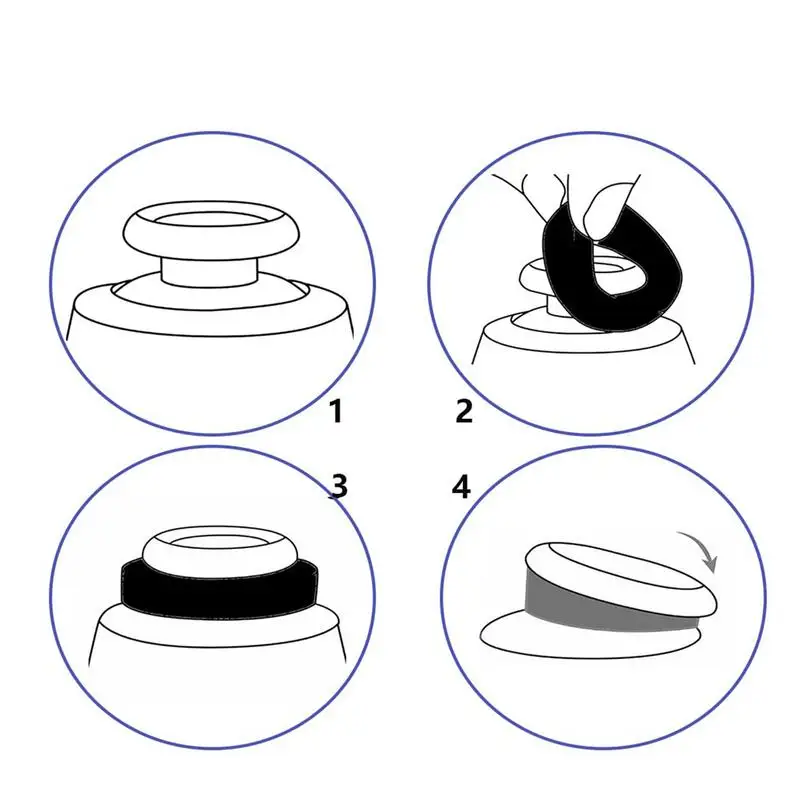 1

2

3

4