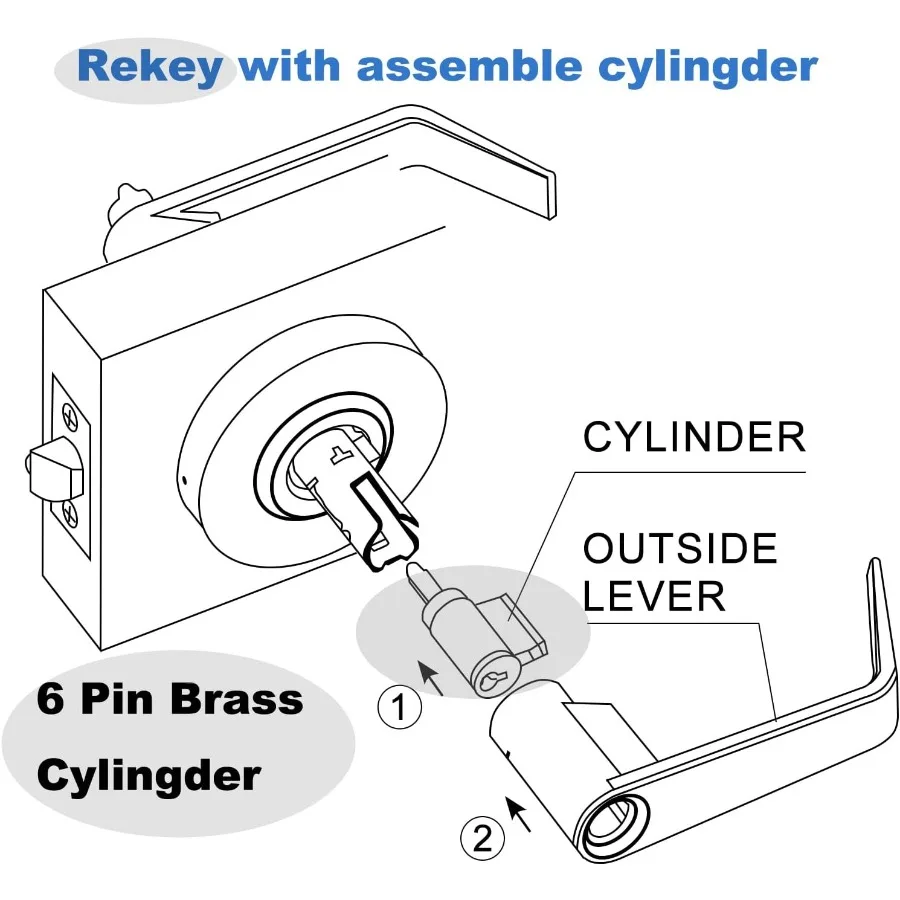 Rekey with assemble cylingder

CYLINDER

OUTSIDE LEVER

6 Pin Brass Cylingder

1

2