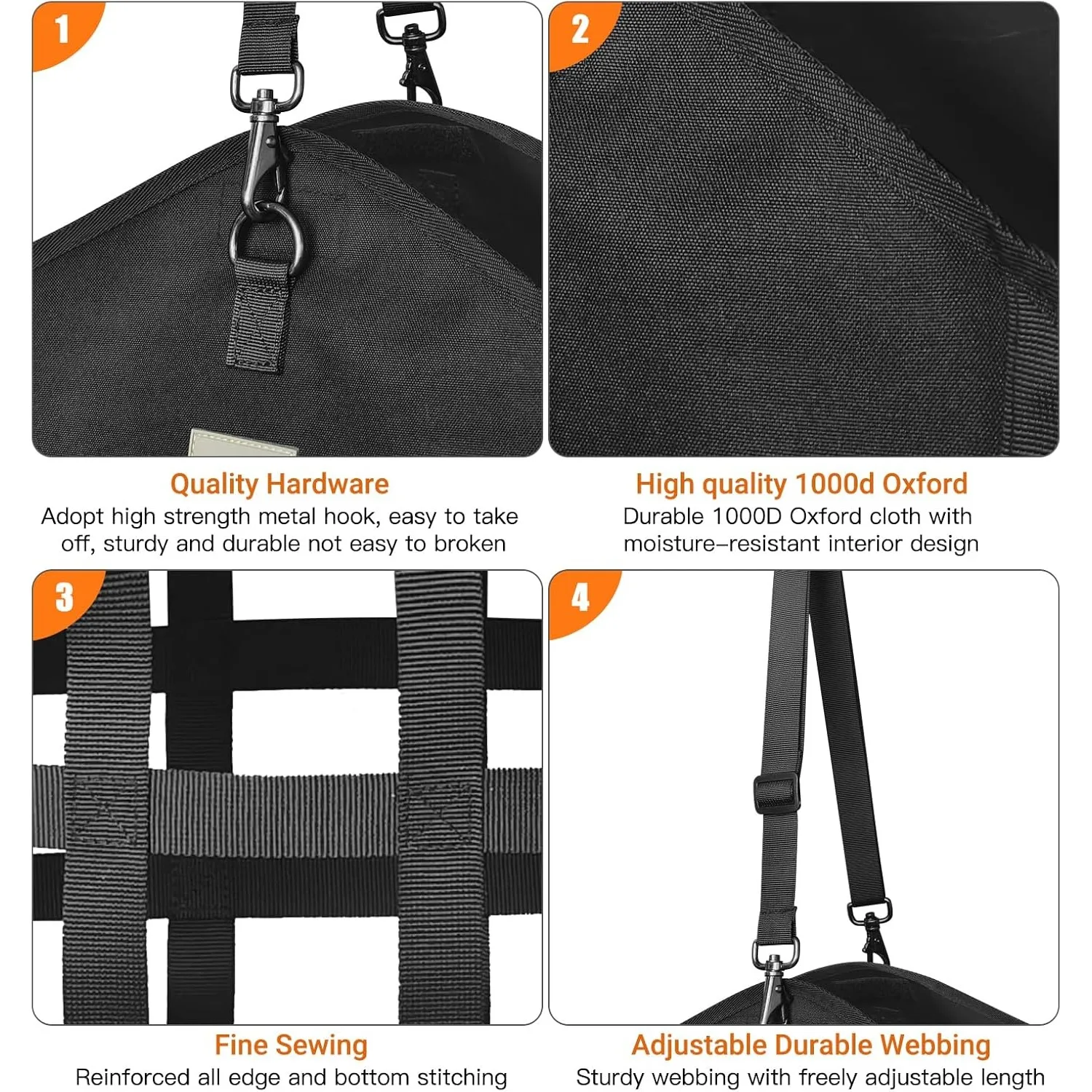 1

Quality Hardware

Adopt high strength metal hook, easy to take off, sturdy and durable not easy to broken

2

High quality 1000d Oxford

Durable 1000D Oxford cloth with moisture-resistant interior design

3

Fine Sewing

Reinforced all edge and bottom stitching

4

Adjustable Durable Webbing

Sturdy webbing with freely adjustable length