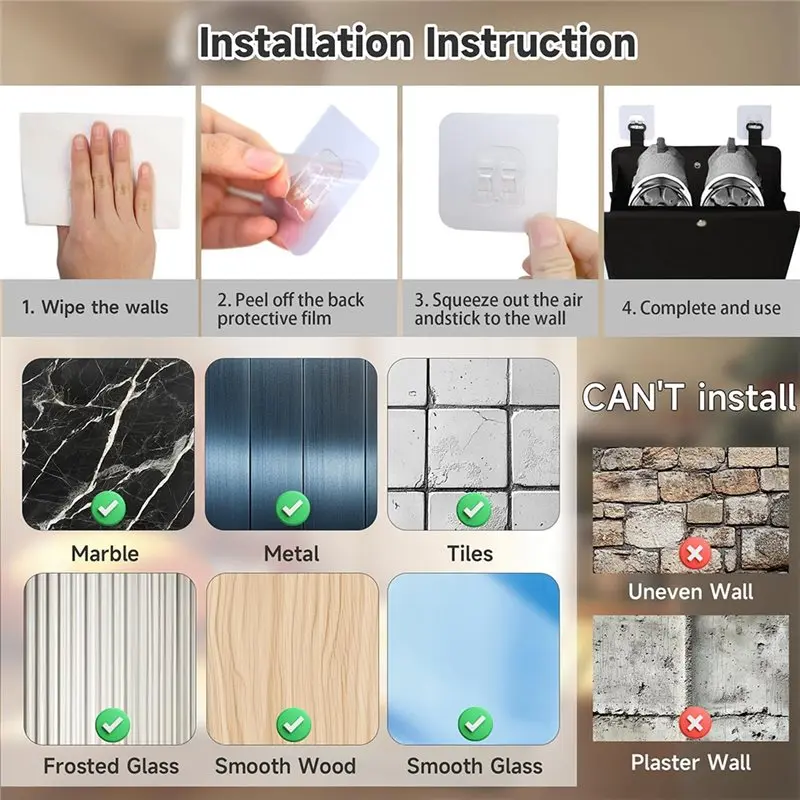 Installation Instruction

1. Wipe the walls

2. Peel off the back protective film

3. Squeeze out the air andstick to the wall

4. Complete and use

Marble

Metal

Tiles

Frosted Glass

Smooth Wood

Smooth Glass

CAN'T install

Uneven Wall

Plaster Wall