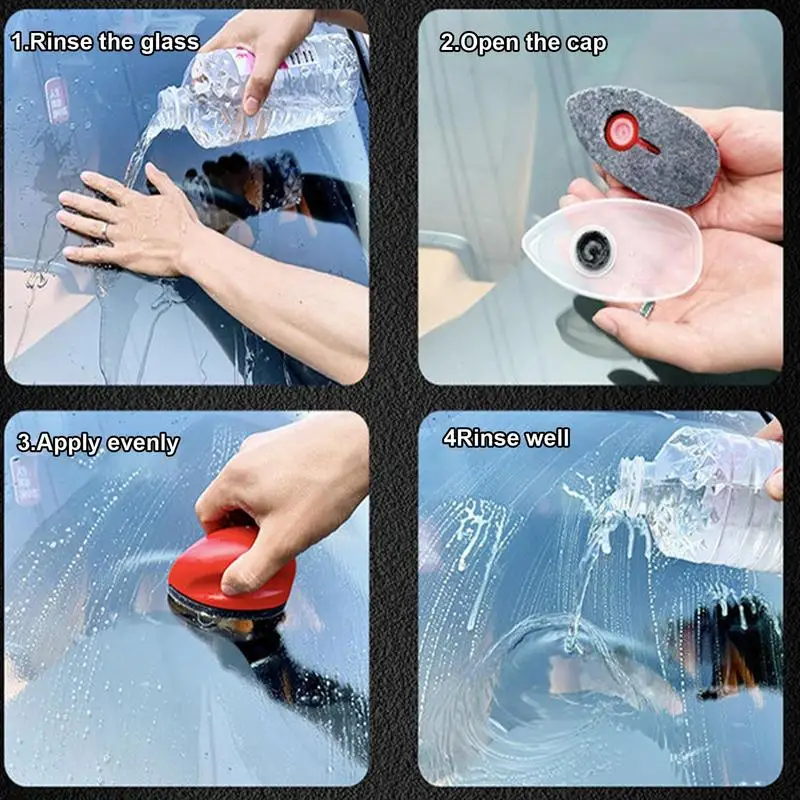 1.Rinse the glass

2.Open the cap

3.Apply evenly

4Rinse well