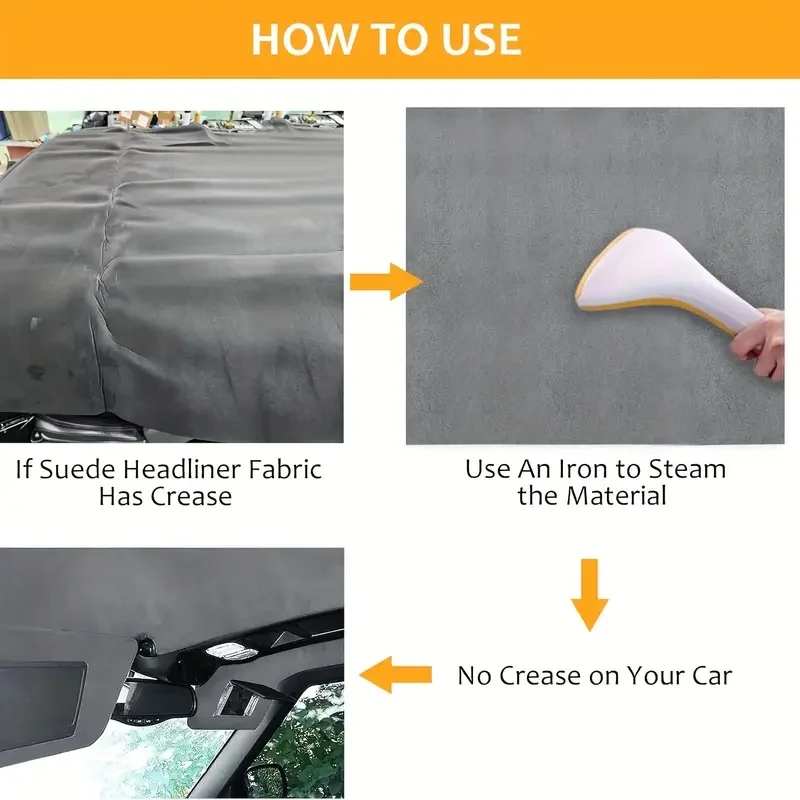 HOW TO USE

If Suede Headliner Fabric Has Crease

Use An Iron to Steam the Material

No Crease on Your Car