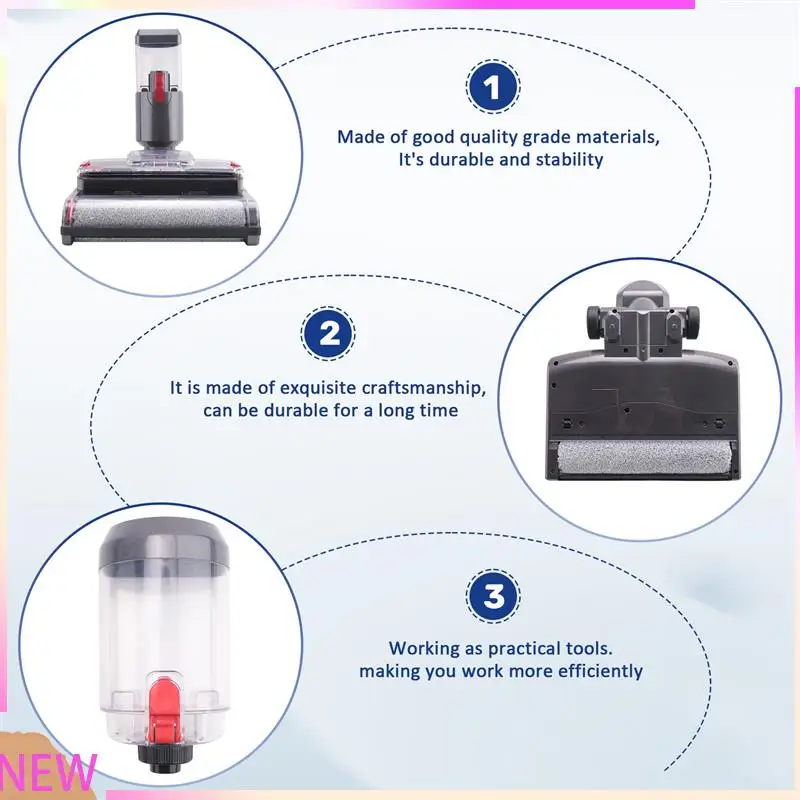 1

Made of good quality grade materials, It's durable and stability

2

It is made of exquisite craftsmanship, can be durable for a long time

3

Working as practical tools. making you work more efficiently

NEW