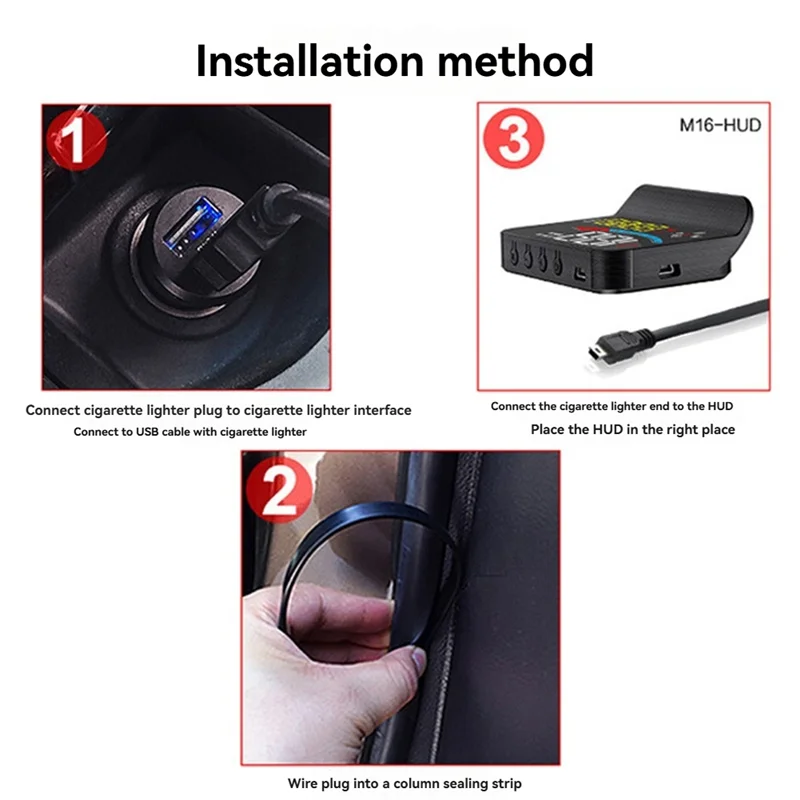 Installation method

1

Connect cigarette lighter plug to cigarette lighter interface

Connect to USB cable with cigarette lighter

3

M16-HUD

Connect the cigarette lighter end to the HUD

Place the HUD in the right place

2

Wire plug into a column sealing strip