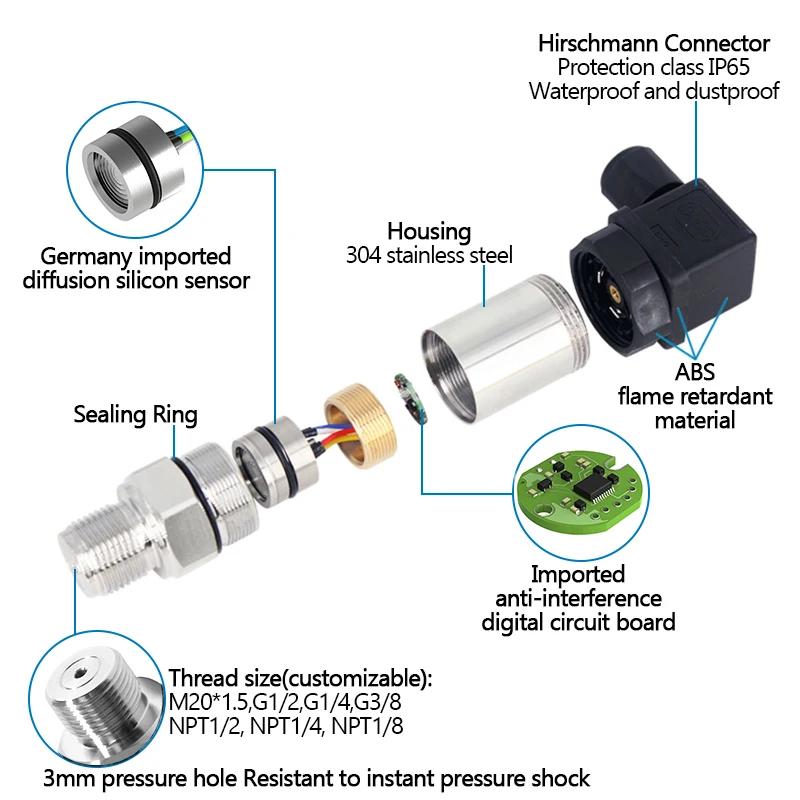 Hirschmann Connector
Protection class IP65
Waterproof and dustproof

Germany imported
diffusion silicon sensor

Housing
304 stainless steel

ABS
flame retardant
material

Sealing Ring

Imported
anti-interference
digital circuit board

Thread size(customizable):
M20*1.5,G1/2,G1/4,G3/8
NPT1/2, NPT1/4, NPT1/8

3mm pressure hole Resistant to instant pressure shock