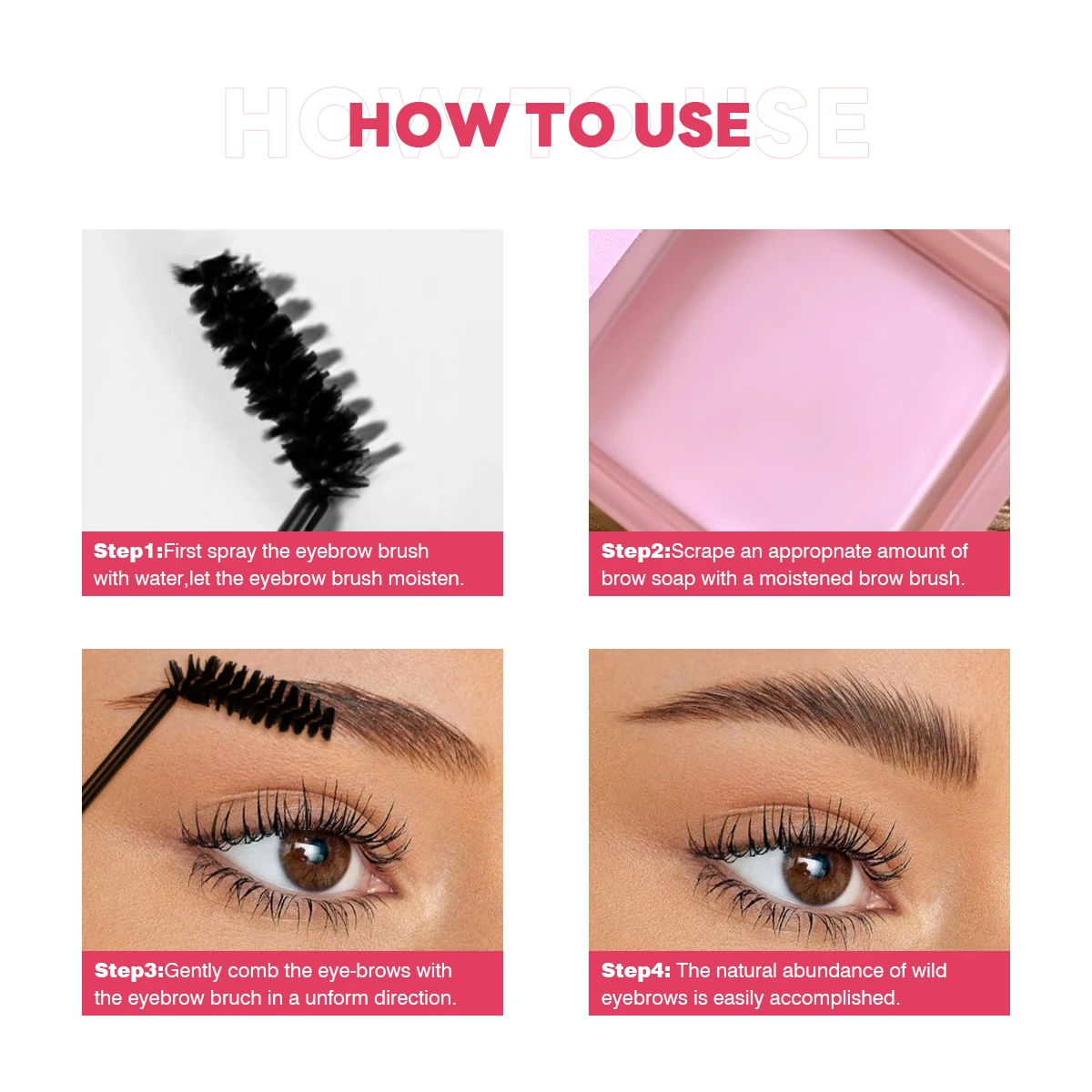 HOW TO USE

HOW TO USE

Step1:First spray the eyebrow brush with water,let the eyebrow brush moisten.

Step2:Scrape an appropnate amount of brow soap with a moistened brow brush.

Step3:Gently comb the eye-brows with the eyebrow bruch in a unform direction.

Step4: The natural abundance of wild eyebrows is easily accomplished.