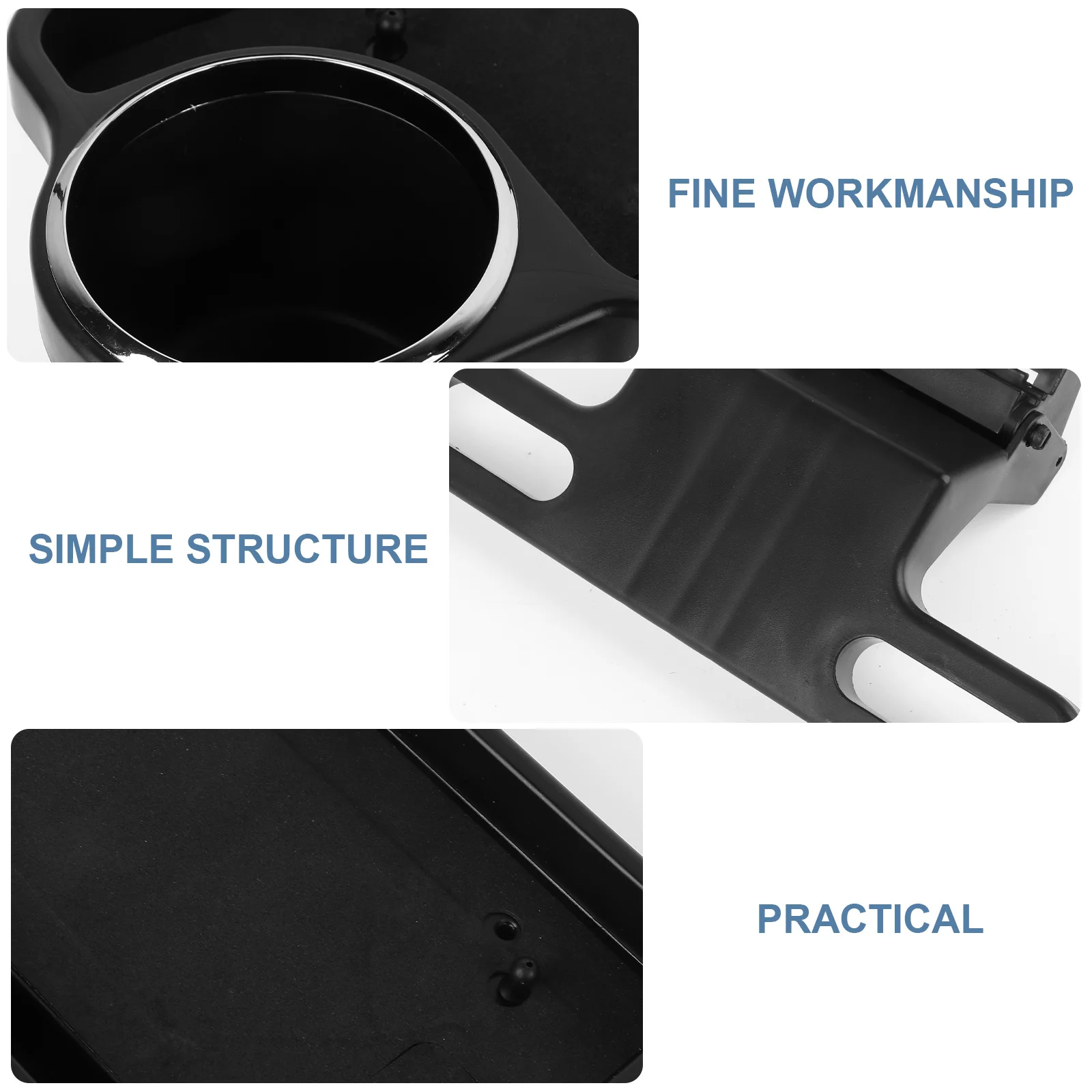 FINE WORKMANSHIP

SIMPLE STRUCTURE

PRACTICAL