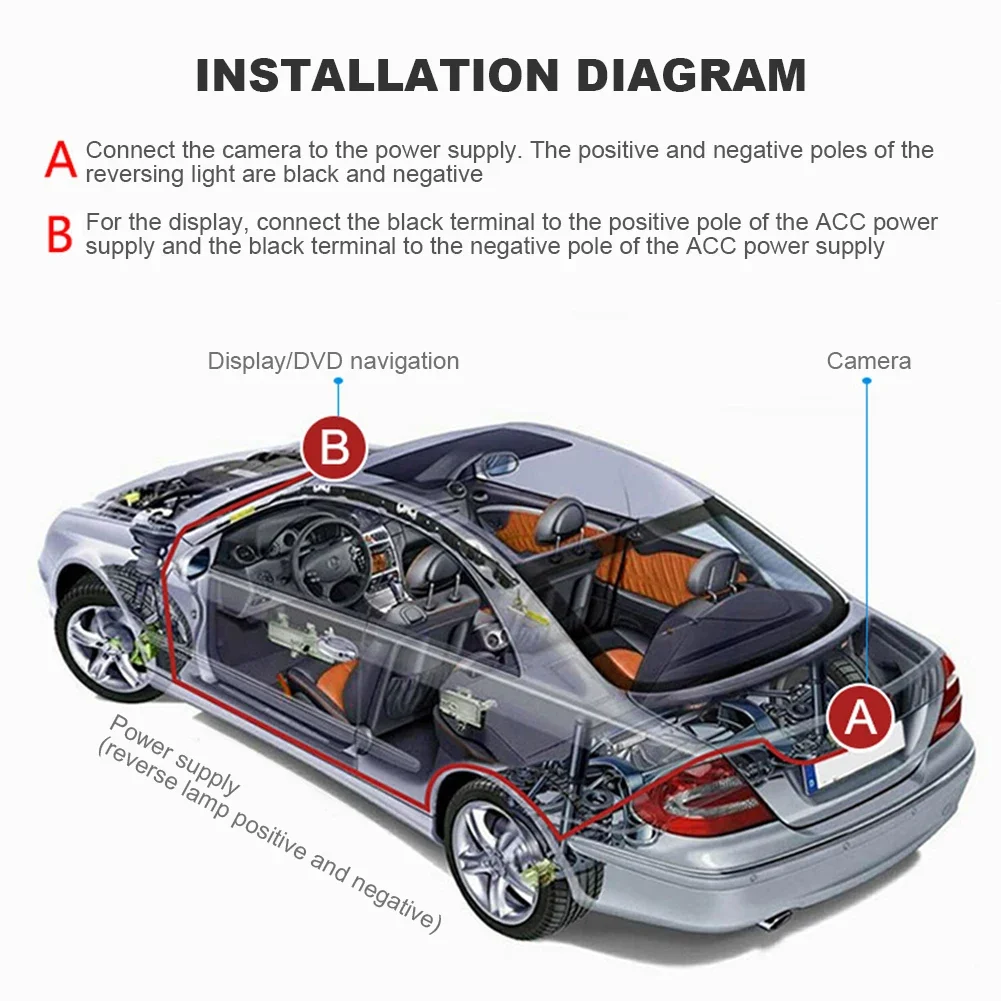 INSTALLATION DIAGRAM

A Connect the camera to the power supply. The positive and negative poles of the reversing light are black and negative

B For the display, connect the black terminal to the positive pole of the ACC power supply and the black terminal to the negative pole of the ACC power supply

Display/DVD navigation

Camera

B

A

Power supply
(reverse lamp positive and negative)