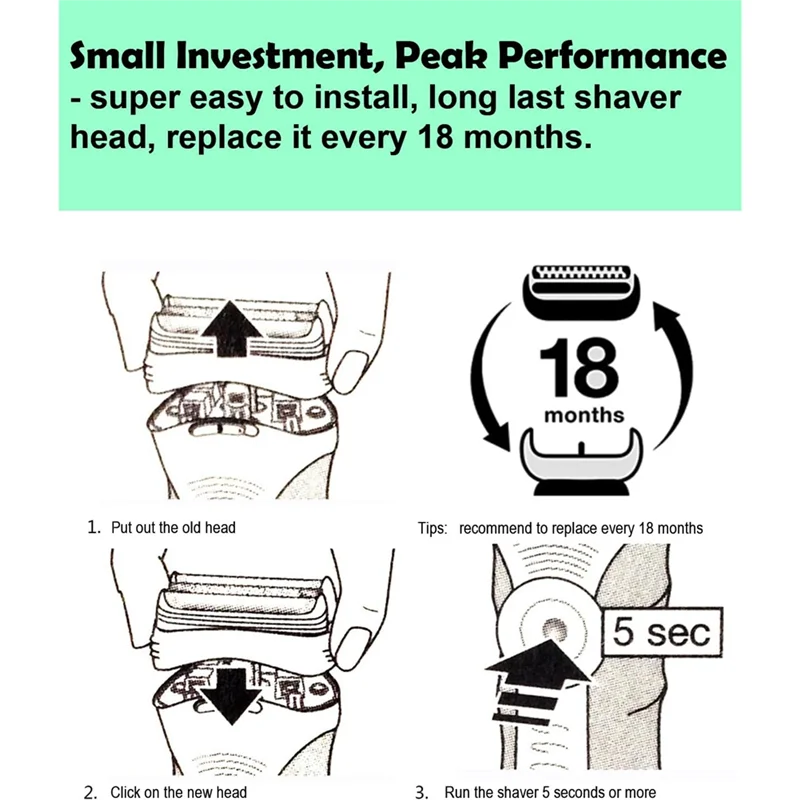 Small Investment, Peak Performance
- super easy to install, long last shaver head, replace it every 18 months.

18
months

1. Put out the old head

Tips: recommend to replace every 18 months

5 sec

2. Click on the new head

3. Run the shaver 5 seconds or more