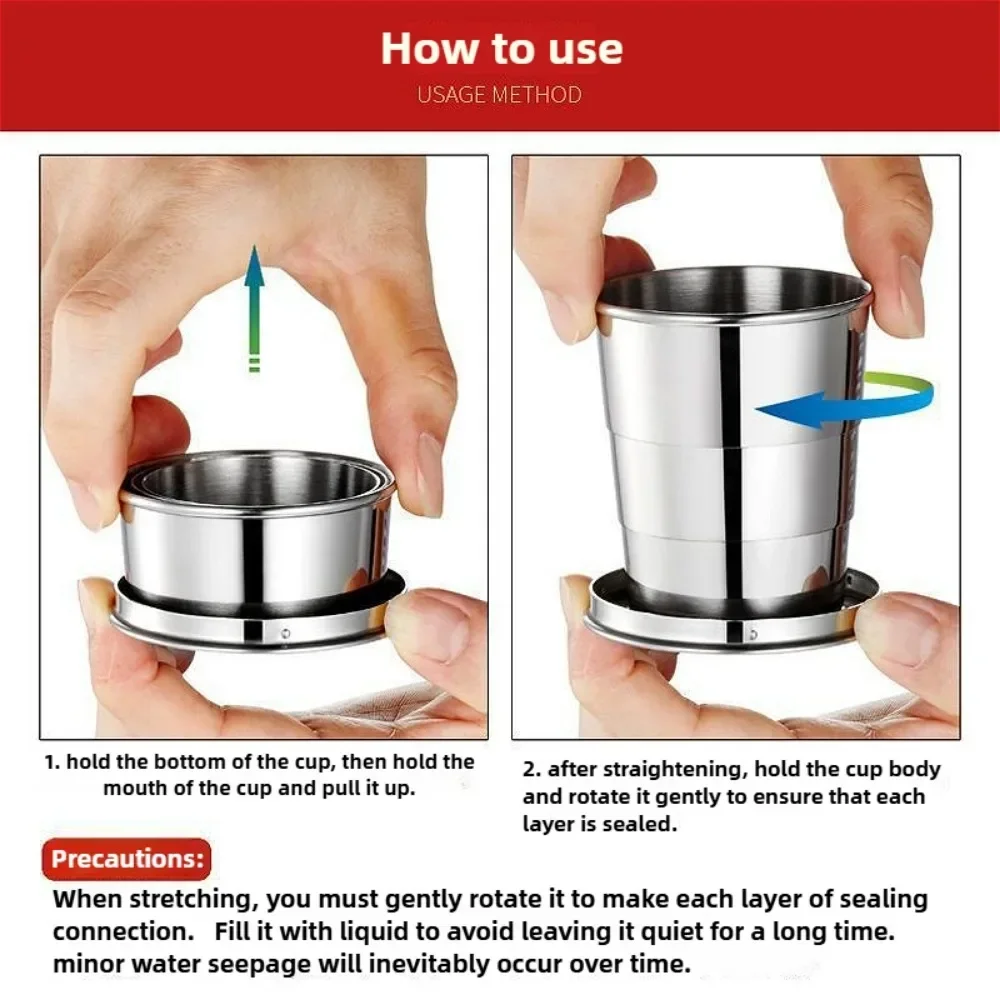 How to use

USAGE METHOD

1. hold the bottom of the cup, then hold the mouth of the cup and pull it up.

2. after straightening, hold the cup body and rotate it gently to ensure that each layer is sealed.

Precautions:

When stretching, you must gently rotate it to make each layer of sealing connection. Fill it with liquid to avoid leaving it quiet for a long time. minor water seepage will inevitably occur over time.