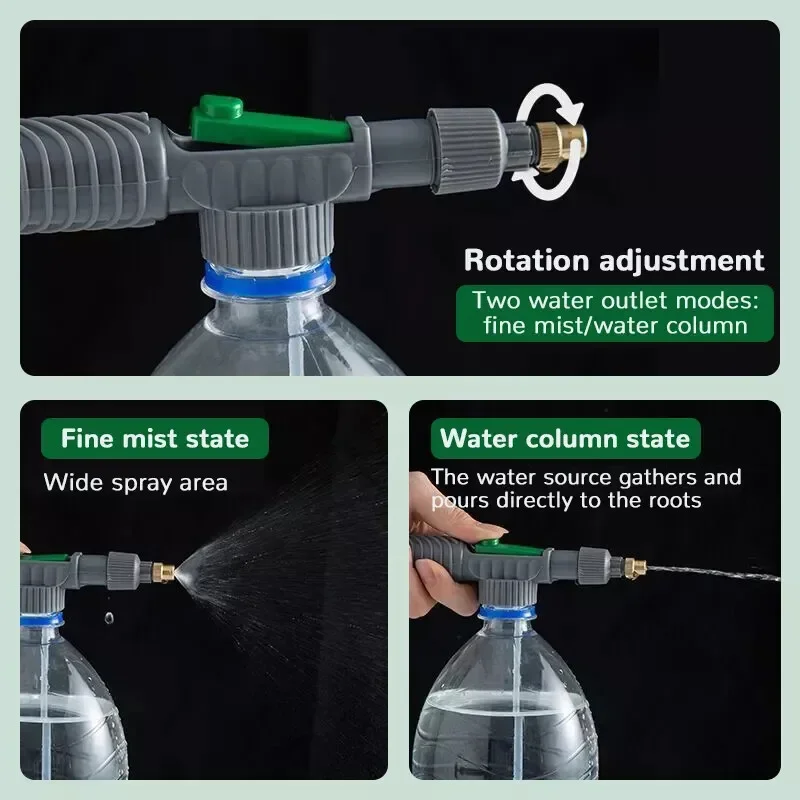 Rotation adjustment

Two water outlet modes: fine mist/water column

Fine mist state

Wide spray area

Water column state

The water source gathers and pours directly to the roots