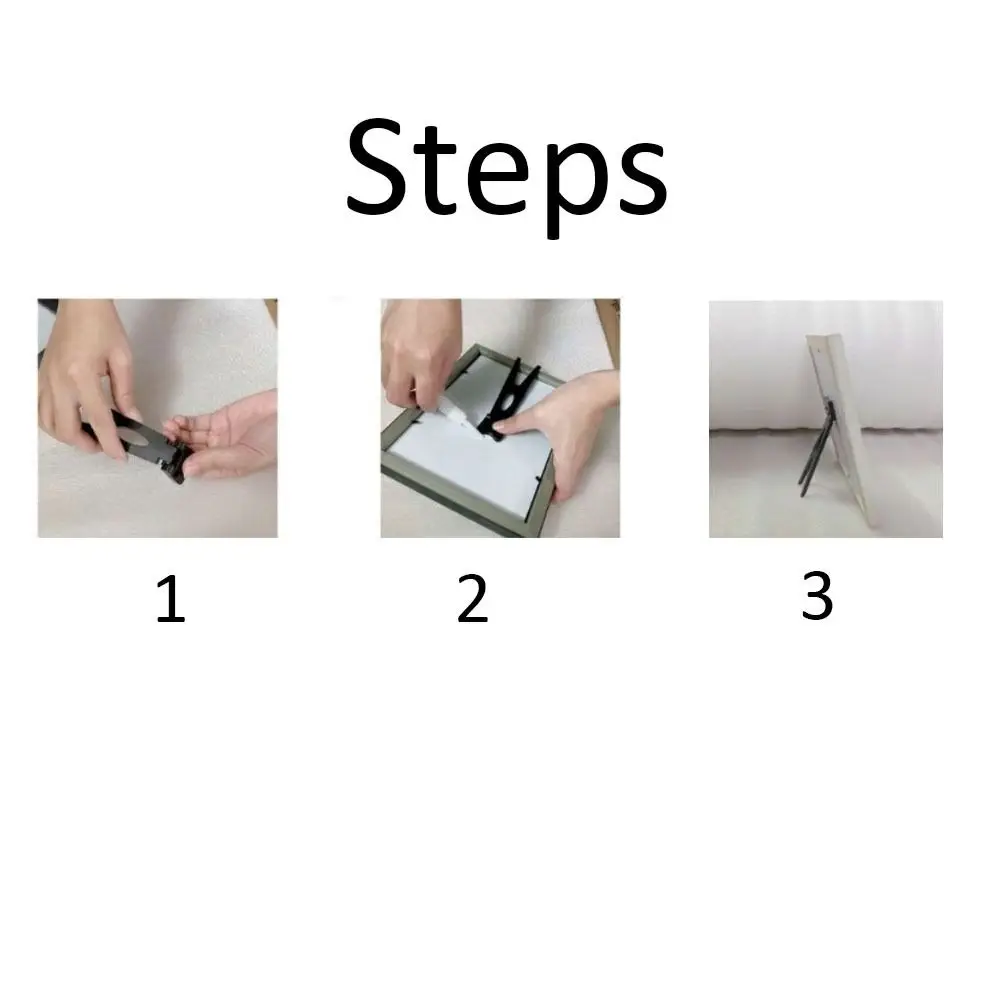 Steps

1

2

3