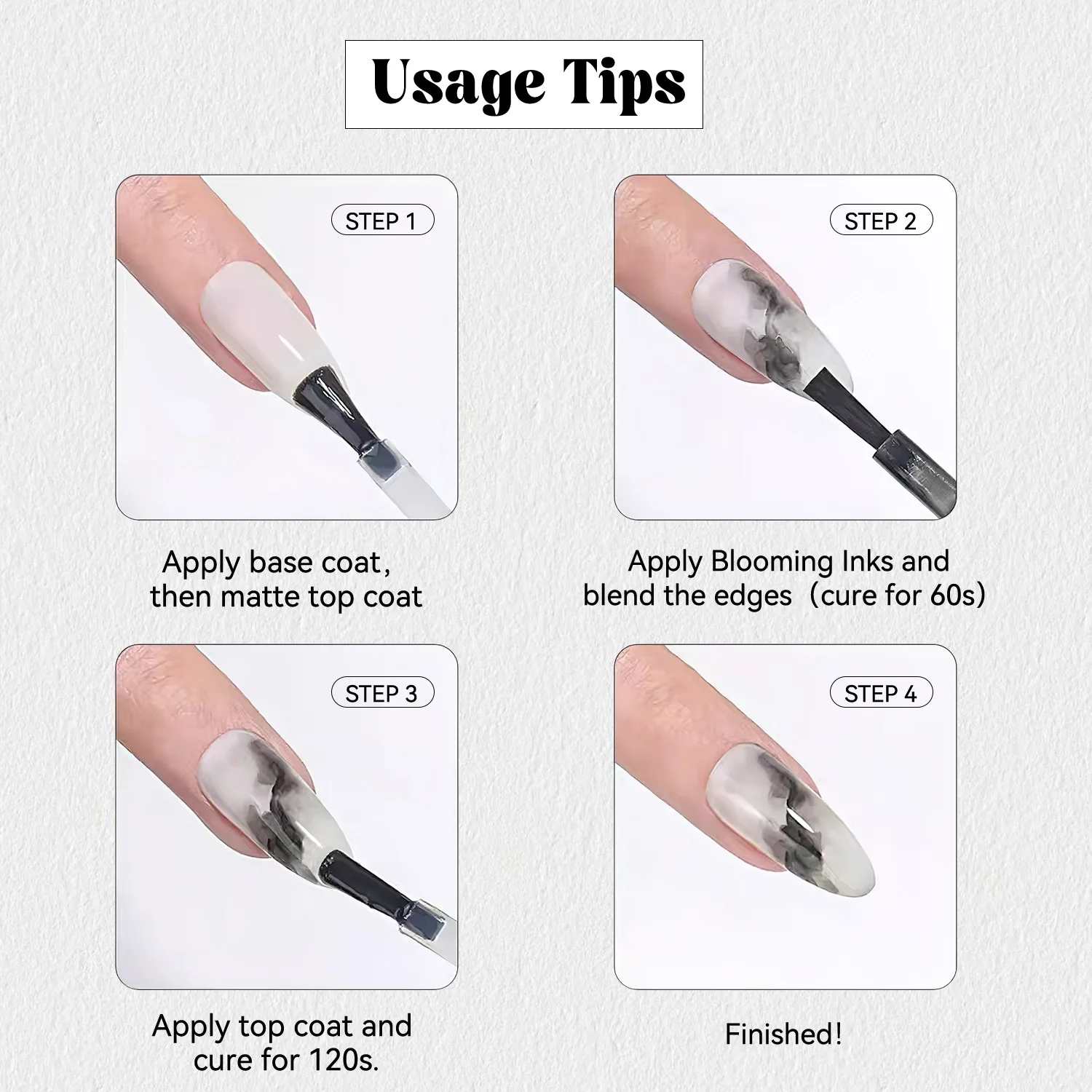 Usage Tips

STEP 1

Apply base coat, then matte top coat

STEP 2

Apply Blooming Inks and blend the edges（cure for 60s)

STEP 3

Apply top coat and cure for 120s.

STEP 4

Finished!