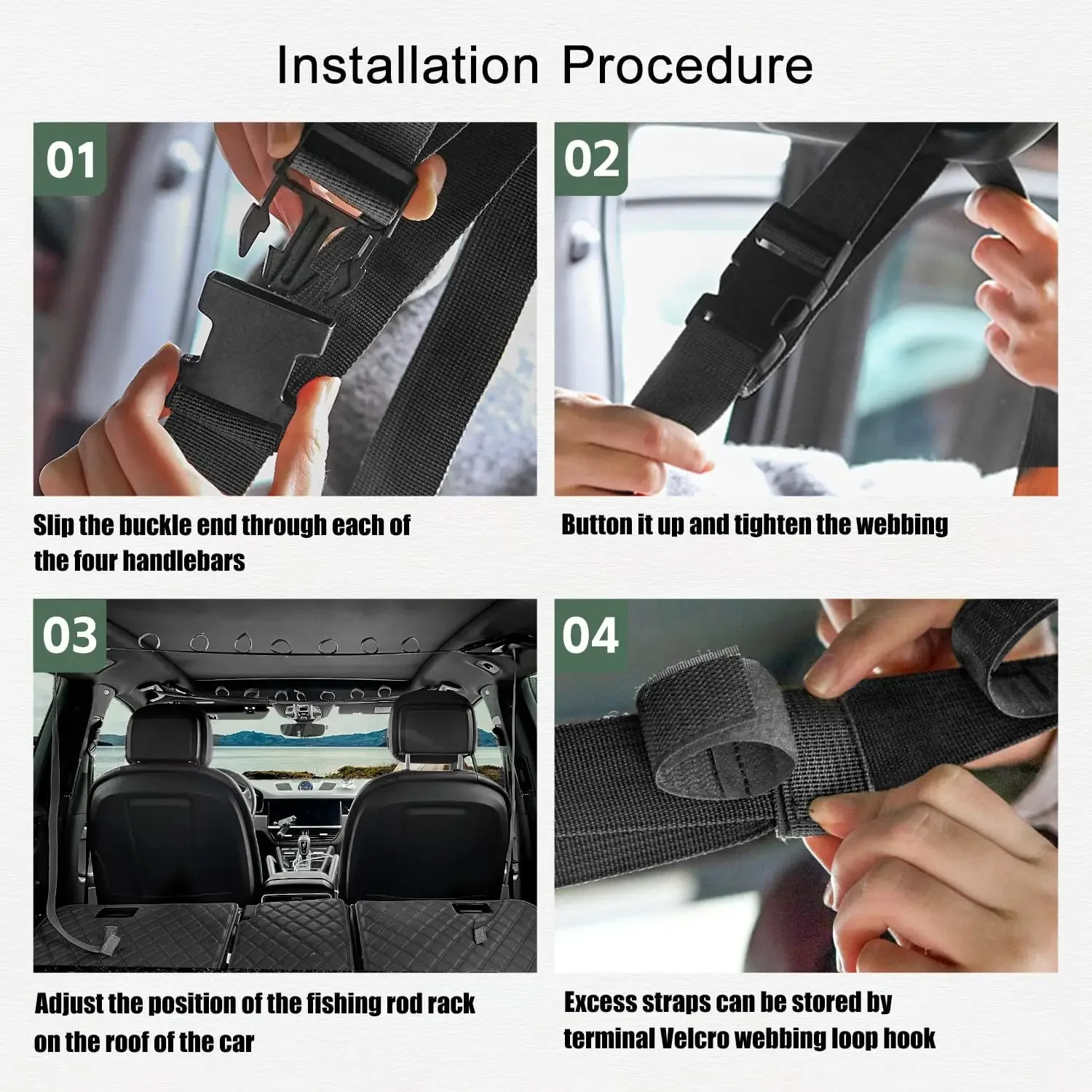 Installation Procedure

01

Slip the buckle end through each of the four handlebars

02

Button it up and tighten the webbing

03

Adjust the position of the fishing rod rack on the roof of the car

04

Excess straps can be stored by terminal Velcro webbing loop hook