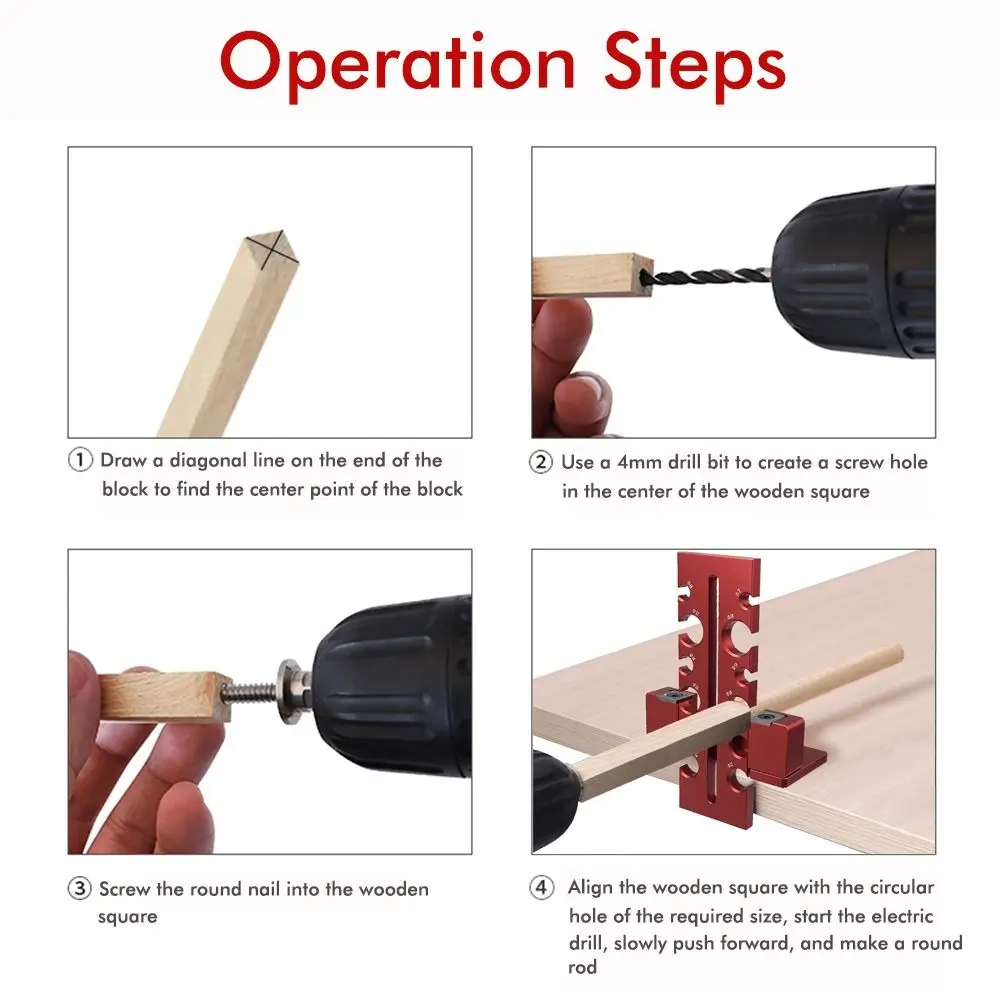 Operation Steps

① Draw a diagonal line on the end of the block to find the center point of the block

② Use a 4mm drill bit to create a screw hole in the center of the wooden square

③ Screw the round nail into the wooden square

④ Align the wooden square with the circular hole of the required size, start the electric drill, slowly push forward, and make a round rod