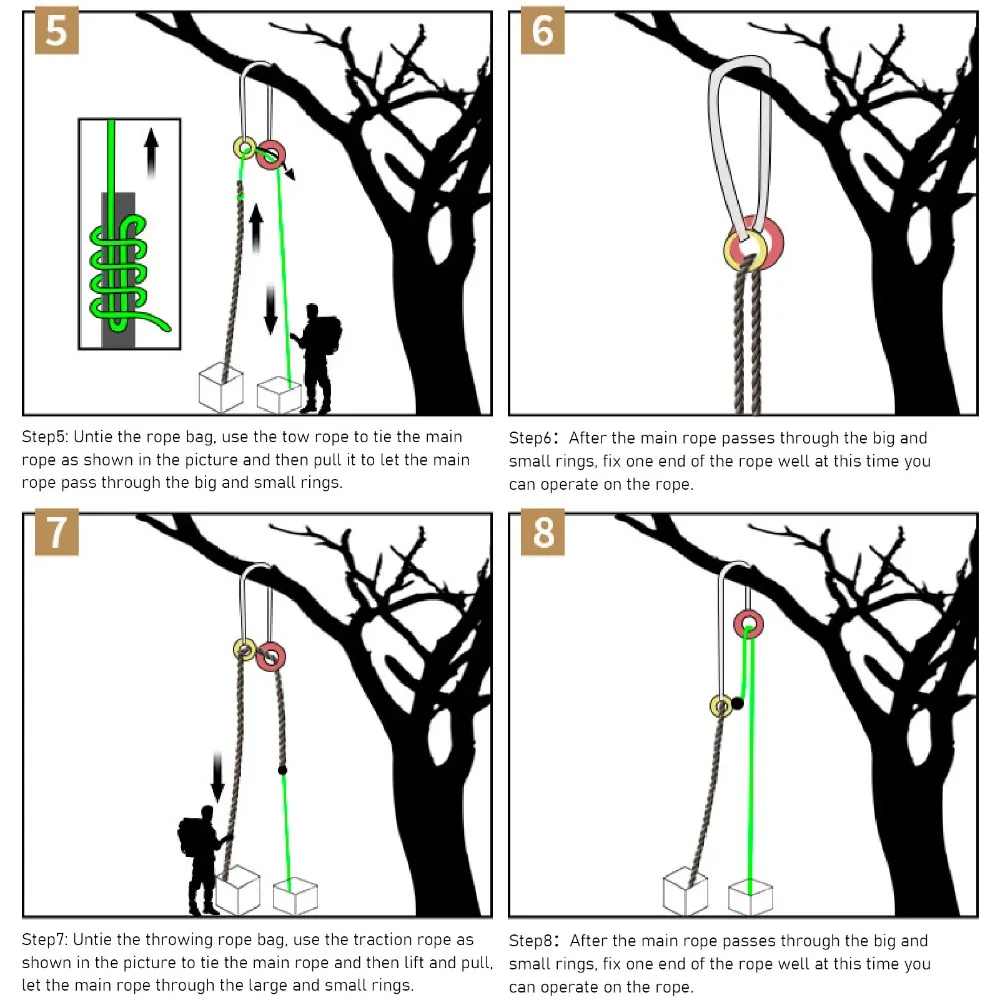 5

Step5: Untie the rope bag, use the tow rope to tie the main rope as shown in the picture and then pull it to let the main rope pass through the big and small rings.

6

Step6: After the main rope passes through the big and small rings, fix one end of the rope well at this time you can operate on the rope.

7

Step7: Untie the throwing rope bag, use the traction rope as shown in the picture to tie the main rope and then lift and pull, let the main rope through the large and small rings.

8

Step8: After the main rope passes through the big and small rings, fix one end of the rope well at this time you can operate on the rope.