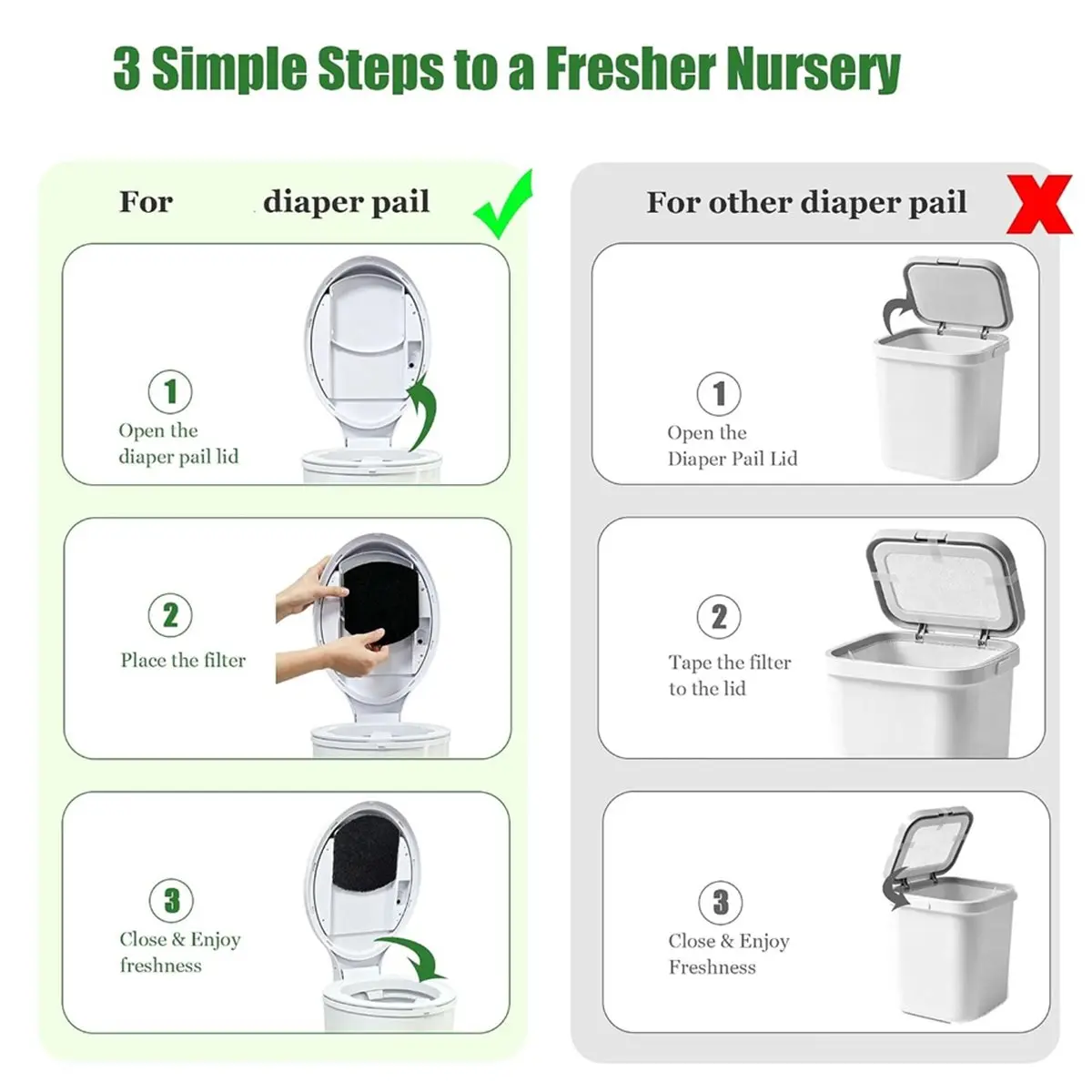 3 Simple Steps to a Fresher Nursery

For diaper pail

1
Open the diaper pail lid

2
Place the filter

3
Close & Enjoy freshness

For other diaper pail

1
Open the Diaper Pail Lid

2
Tape the filter to the lid

3
Close & Enjoy Freshness