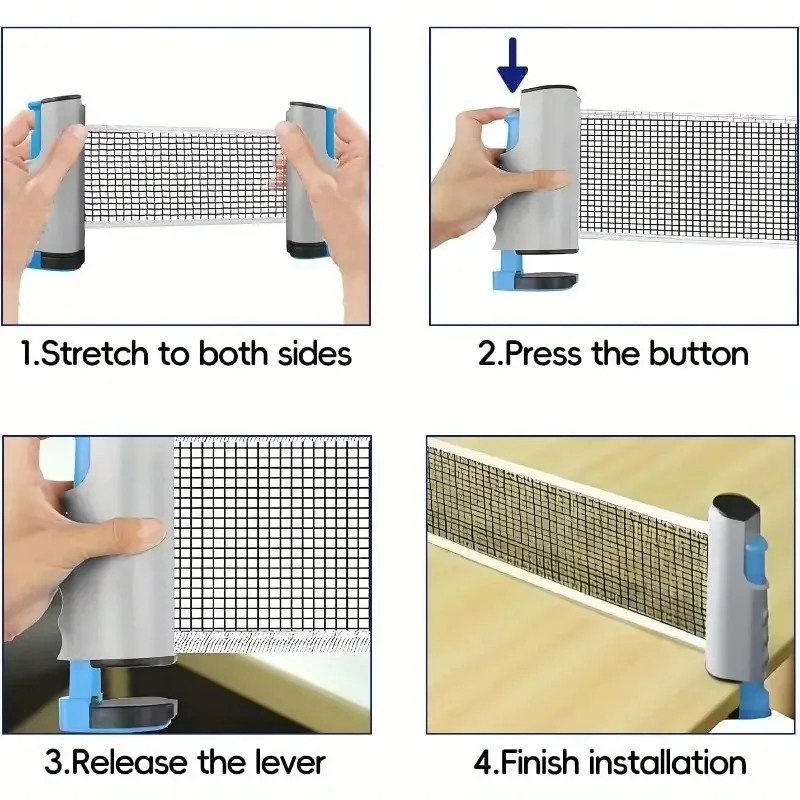 1.Stretch to both sides

2.Press the button

3.Release the lever

4.Finish installation