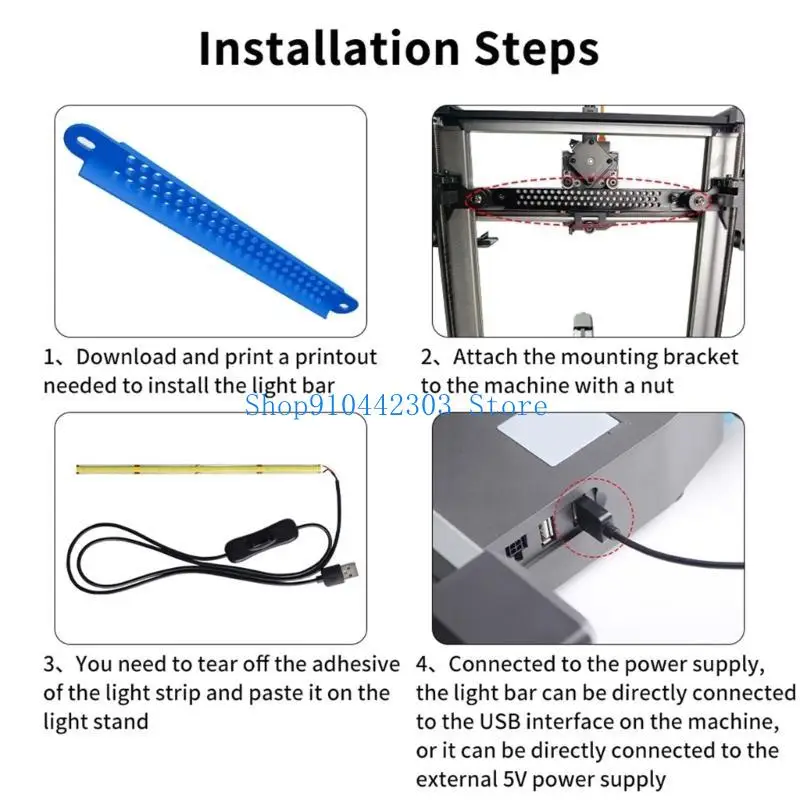 Installation Steps

1、Download and print a printout needed to install the light bar

2、Attach the mounting bracket to the machine with a nut

Shop910442303 Store

3、You need to tear off the adhesive of the light strip and paste it on the light stand

4、Connected to the power supply, the light bar can be directly connected to the USB interface on the machine, or it can be directly connected to the external 5V power supply