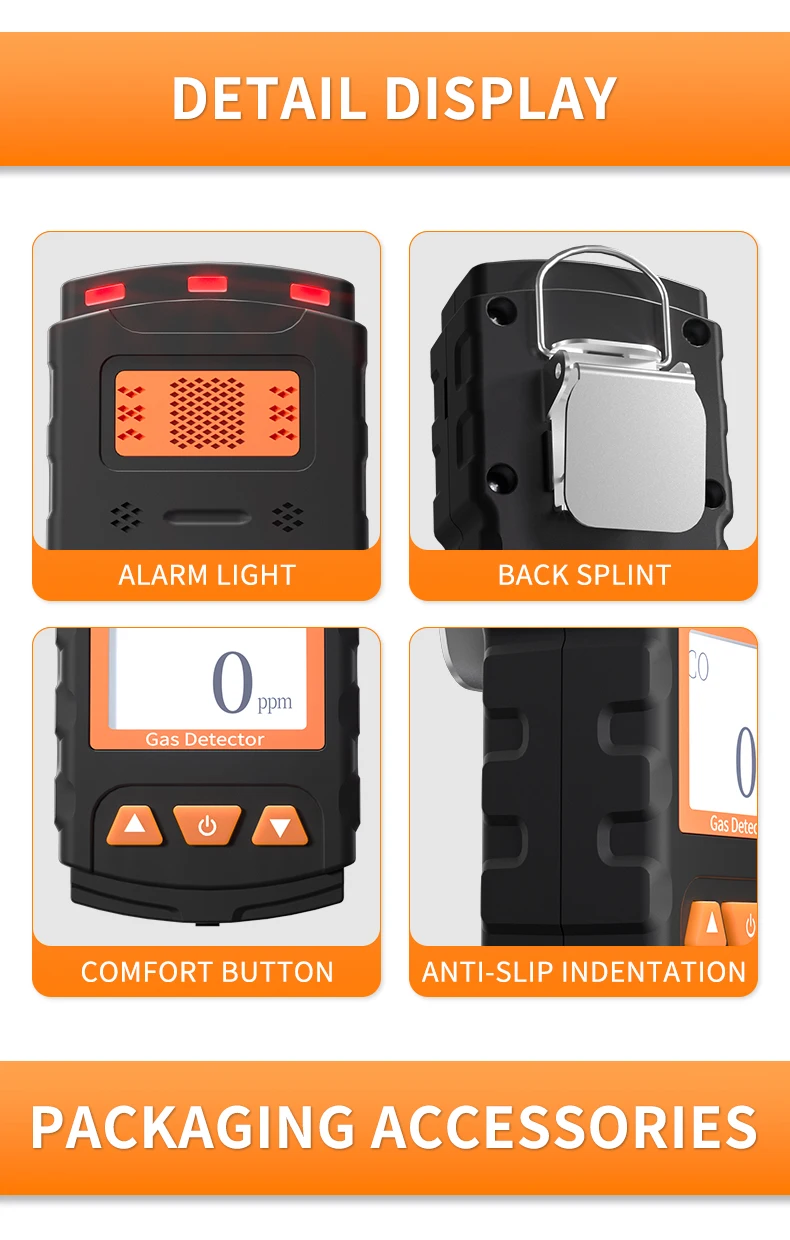 DETAIL DISPLAY

ALARM LIGHT

BACK SPLINT

0 ppm
Gas Detector

COMFORT BUTTON

CO
0
Gas Detec

ANTI-SLIP INDENTATION

PACKAGING ACCESSORIES