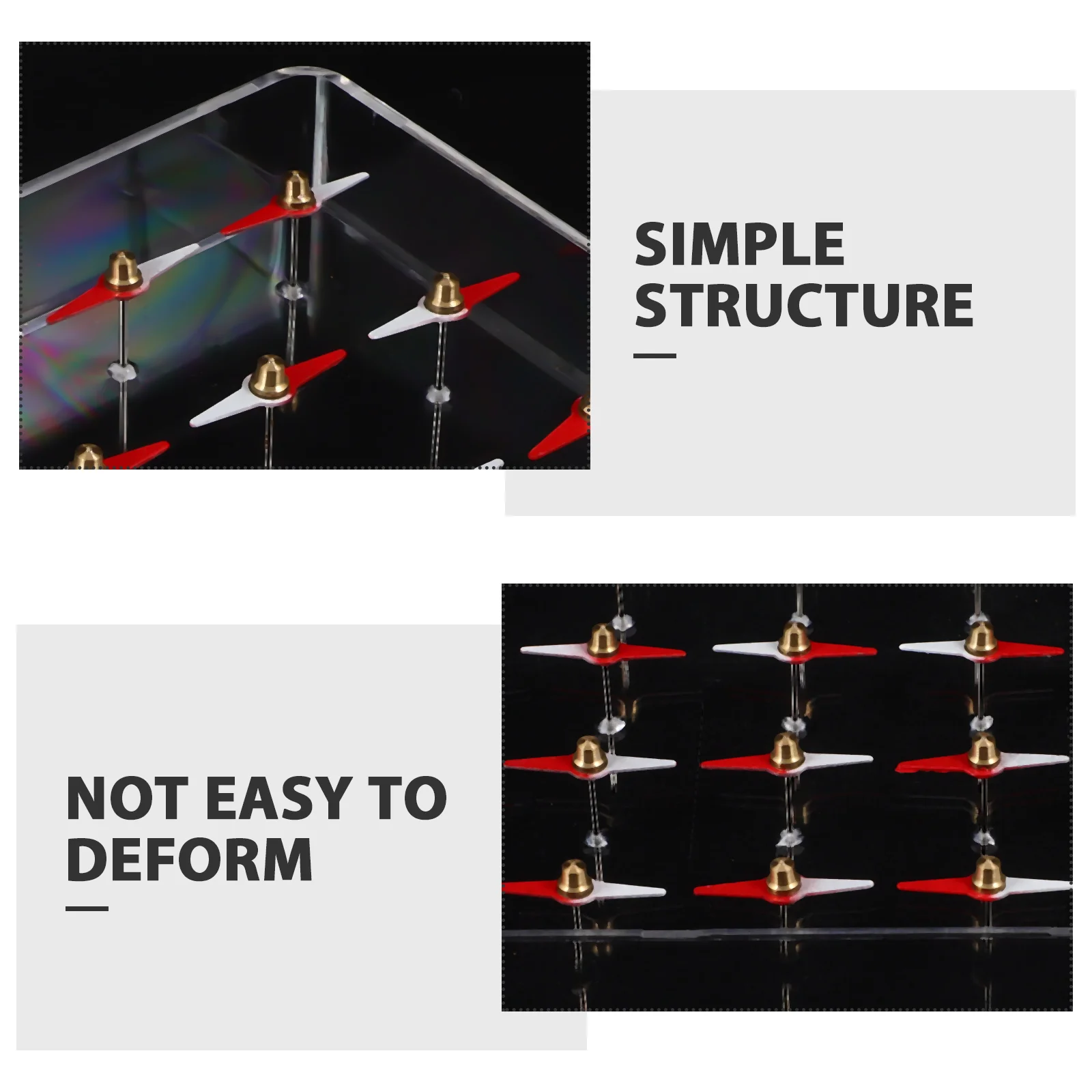 SIMPLE STRUCTURE

NOT EASY TO DEFORM