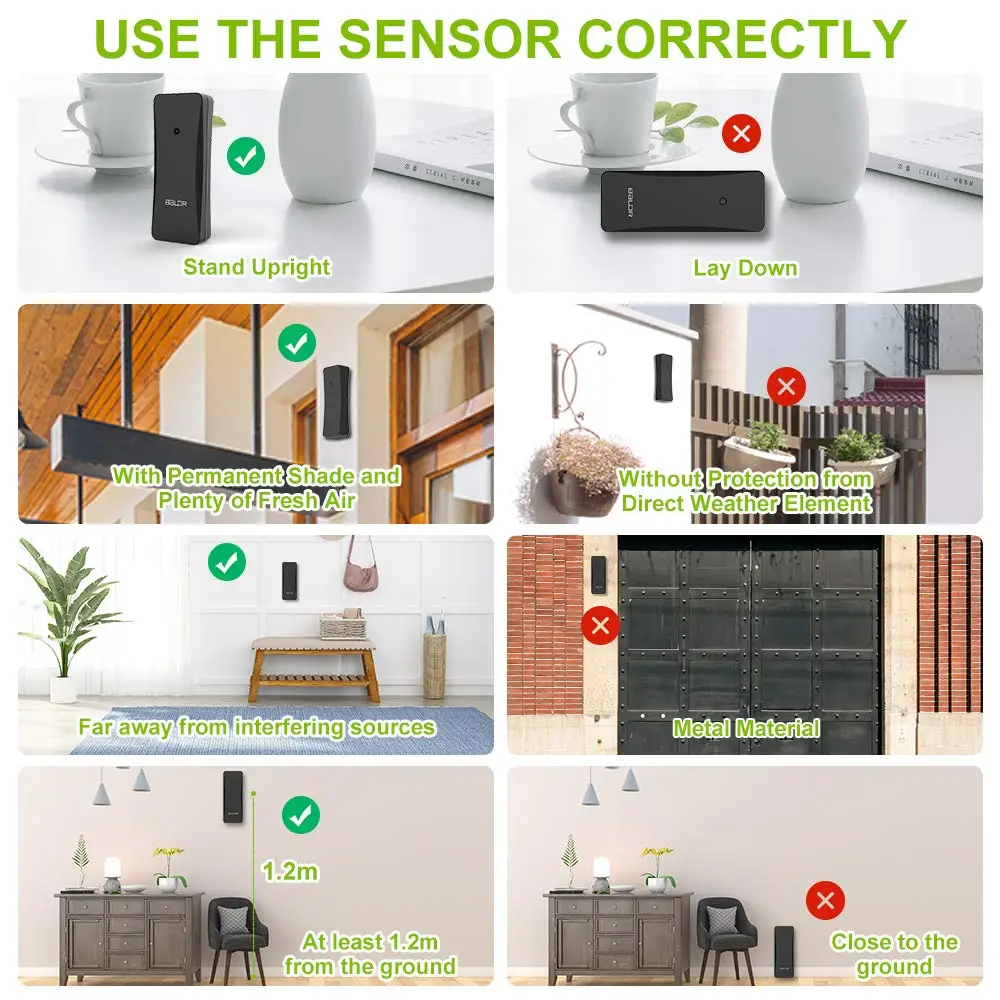 USE THE SENSOR CORRECTLY

BALDR

Stand Upright

BALDR

Lay Down

With Permanent Shade and Plenty of Fresh Air

Without Protection from Direct Weather Element

Far away from interfering sources

Metal Material

1.2m

At least 1.2m from the ground

Close to the ground