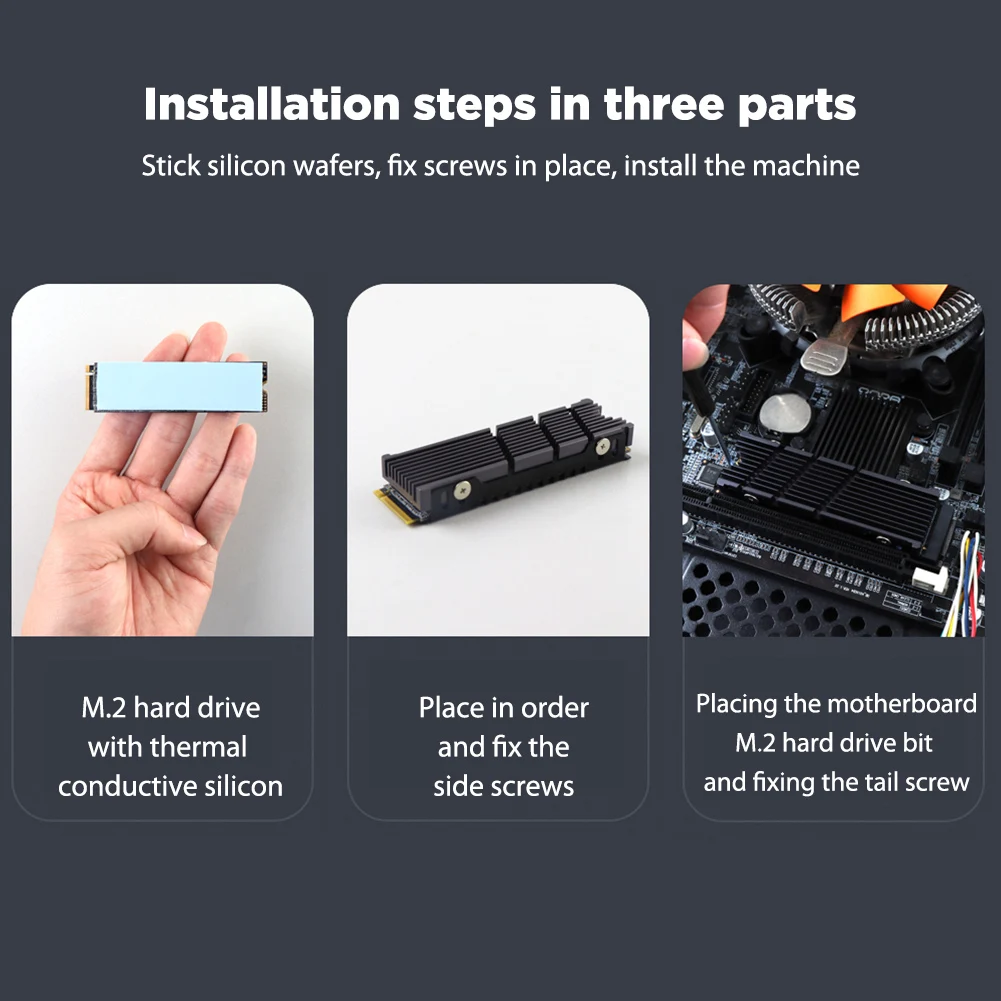 Installation steps in three parts

Stick silicon wafers, fix screws in place, install the machine

M.2 hard drive with thermal conductive silicon

Place in order and fix the side screws

Placing the motherboard M.2 hard drive bit and fixing the tail screw