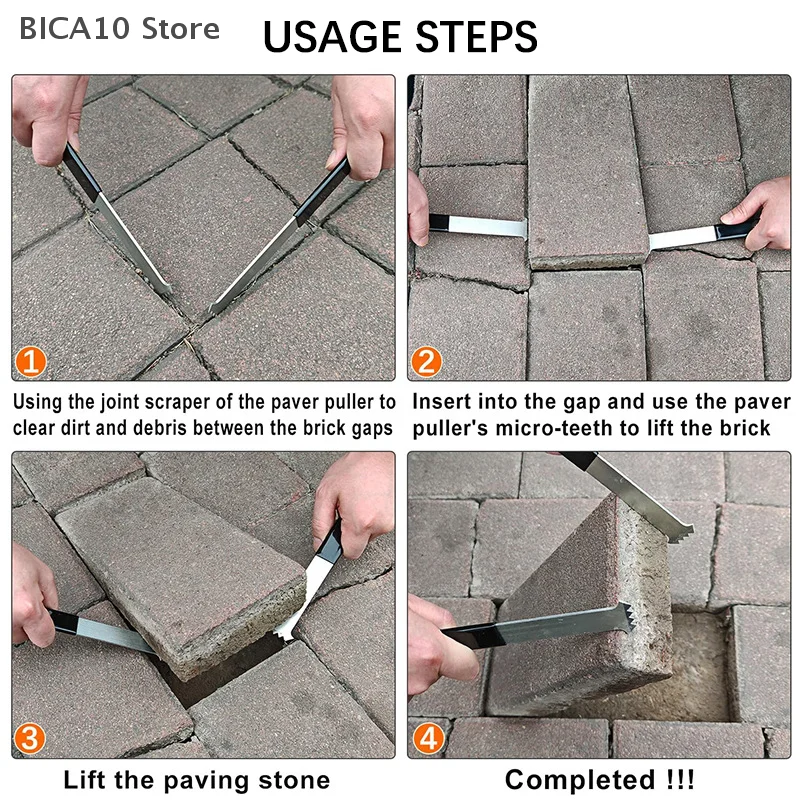 BICA10 Store

USAGE STEPS

1

Using the joint scraper of the paver puller to clear dirt and debris between the brick gaps

2

Insert into the gap and use the paver puller's micro-teeth to lift the brick

3

Lift the paving stone

4

Completed !!!