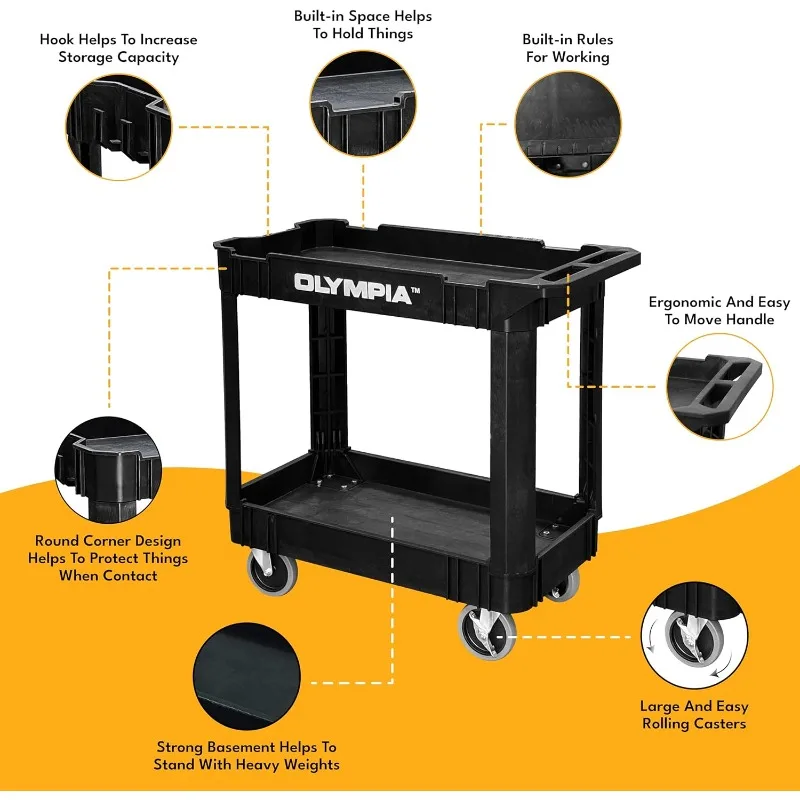 Hook Helps To Increase Storage Capacity

Built-in Space Helps To Hold Things

Built-in Rules For Working

OLYMPIA™

Ergonomic And Easy To Move Handle

Round Corner Design Helps To Protect Things When Contact

Strong Basement Helps To Stand With Heavy Weights

Large And Easy Rolling Casters