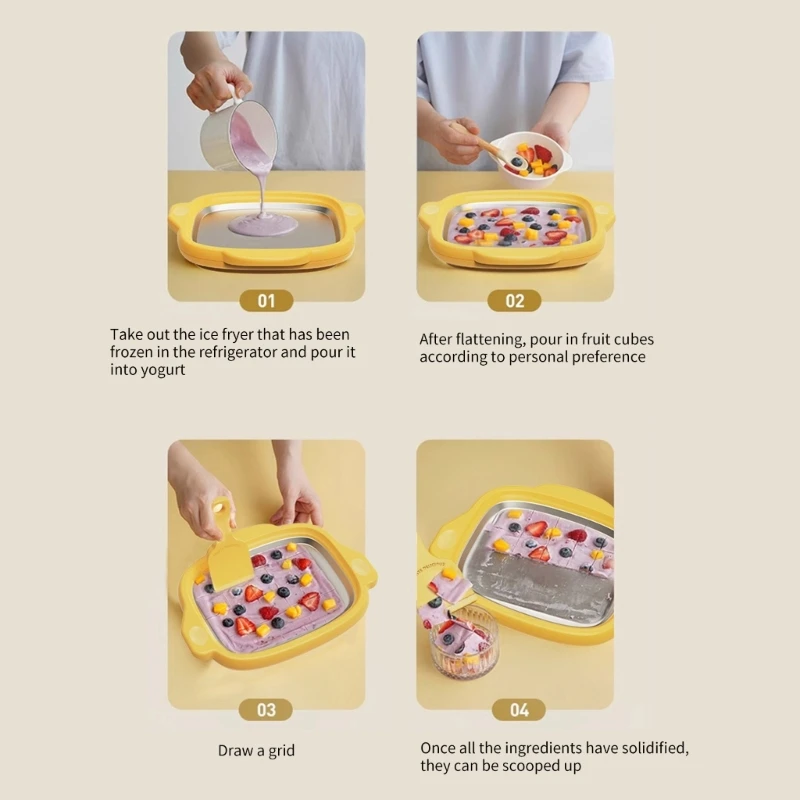 01

Take out the ice fryer that has been frozen in the refrigerator and pour it into yogurt

02

After flattening, pour in fruit cubes according to personal preference

03

Draw a grid

04

Once all the ingredients have solidified, they can be scooped up