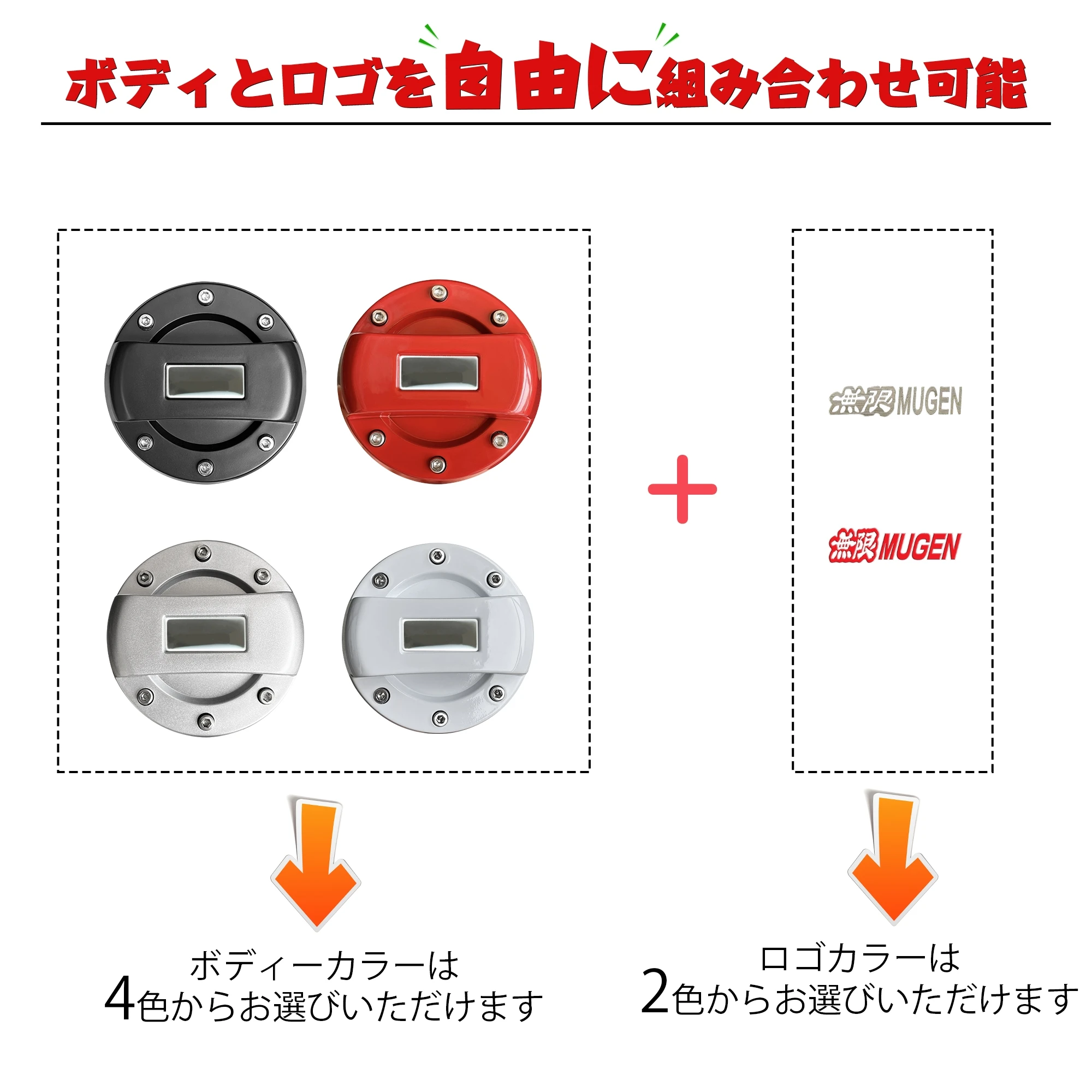 ボディとロゴを自由に組み合わせ可能

無限MUGEN

無限MUGEN

ボディーカラーは
4色からお選びいただけます

ロゴカラーは
2色からお選びいただけます