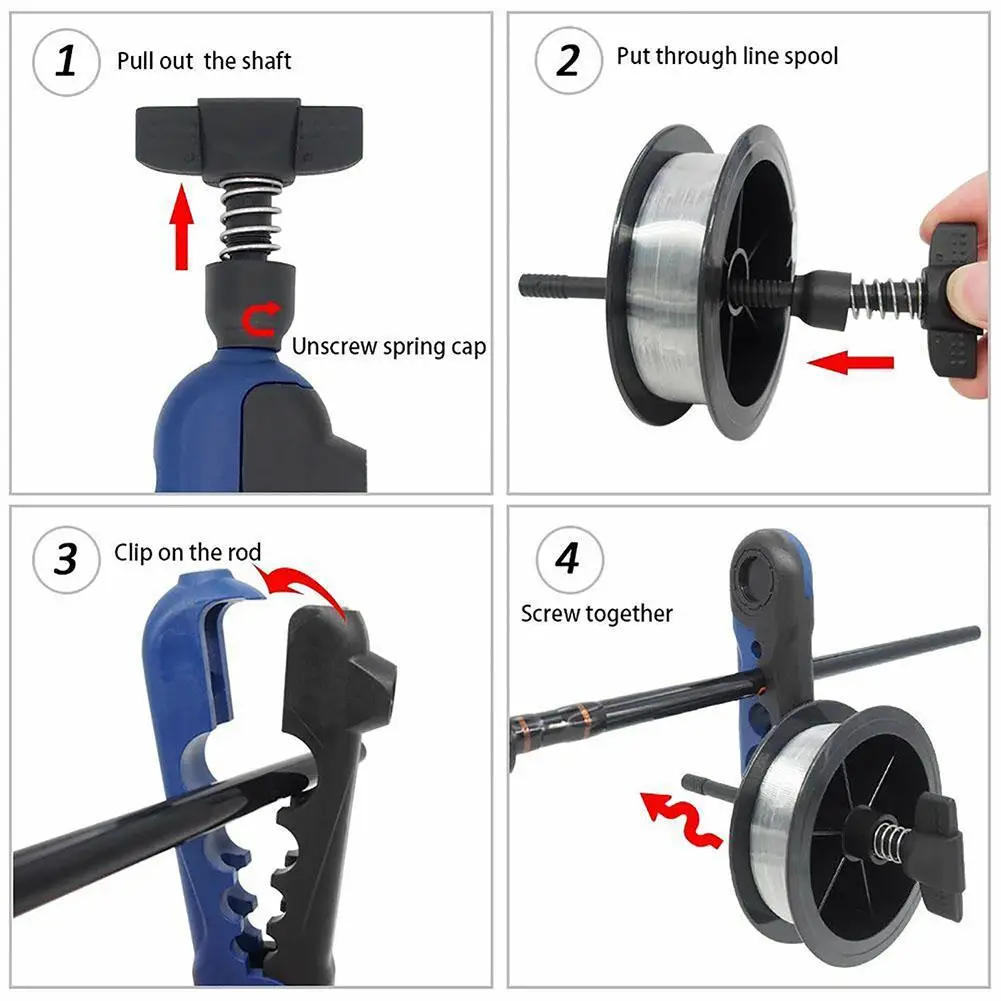 1 Pull out the shaft

Unscrew spring cap

2 Put through line spool

3 Clip on the rod

4 Screw together