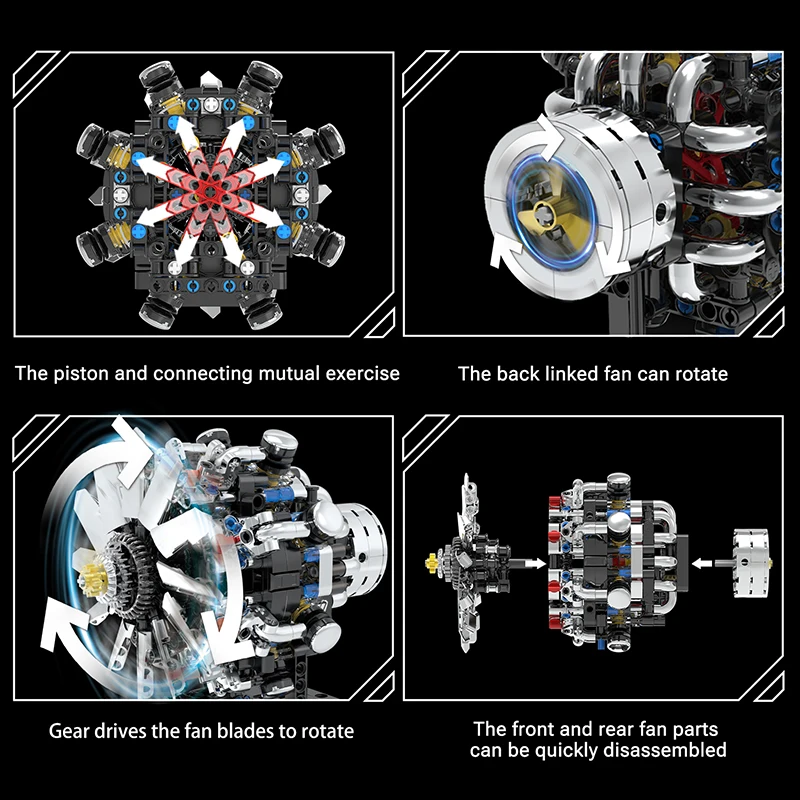 The piston and connecting mutual exercise

The back linked fan can rotate

Gear drives the fan blades to rotate

The front and rear fan parts can be quickly disassembled