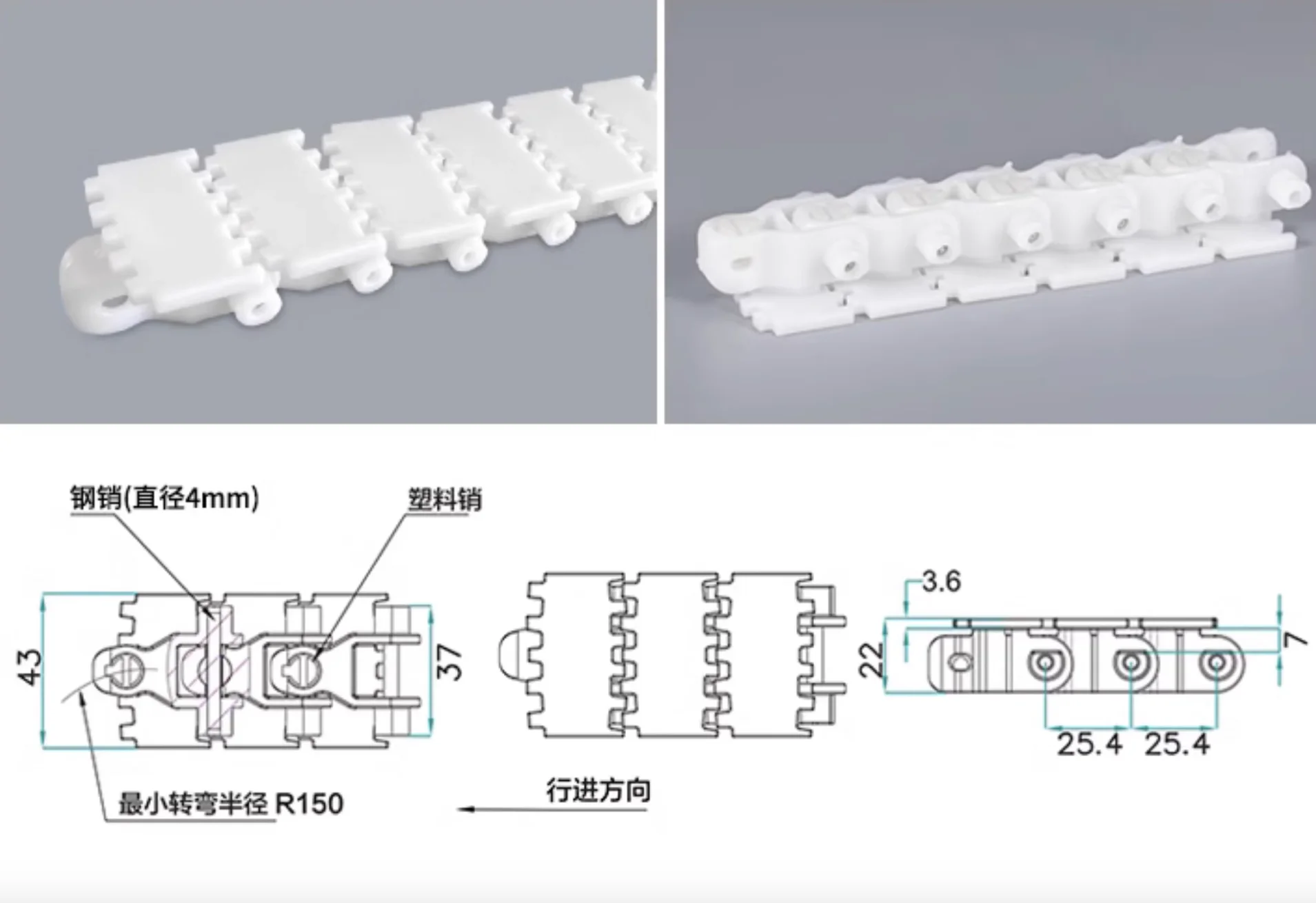 钢销(直径4mm)

塑料销

43

37

最小转弯半径 R150

行进方向

3.6

22

7

25.4

25.4