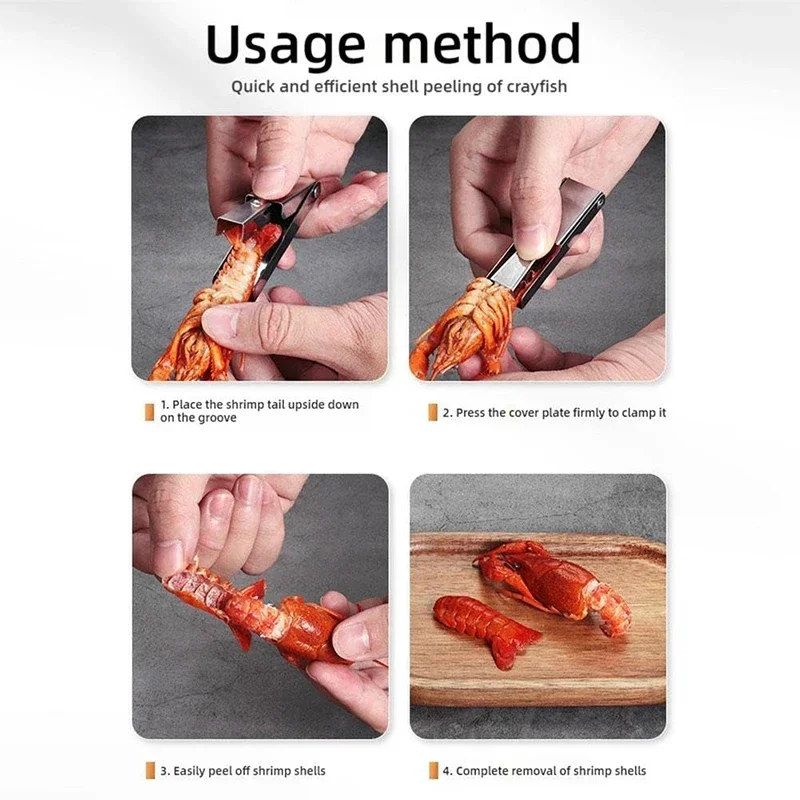 Usage method

Quick and efficient shell peeling of crayfish

1. Place the shrimp tail upside down on the groove

2. Press the cover plate firmly to clamp it

3. Easily peel off shrimp shells

4. Complete removal of shrimp shells