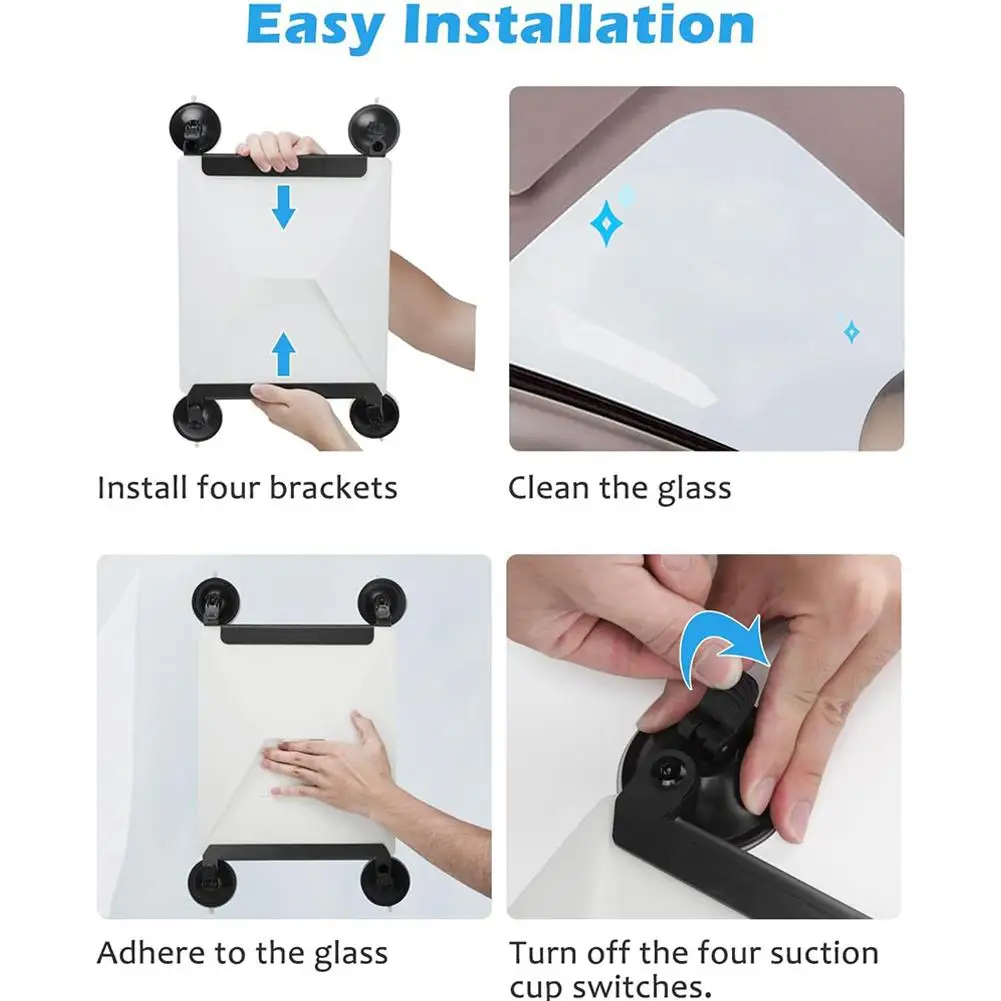 Easy Installation

Install four brackets

Clean the glass

Adhere to the glass

Turn off the four suction cup switches.