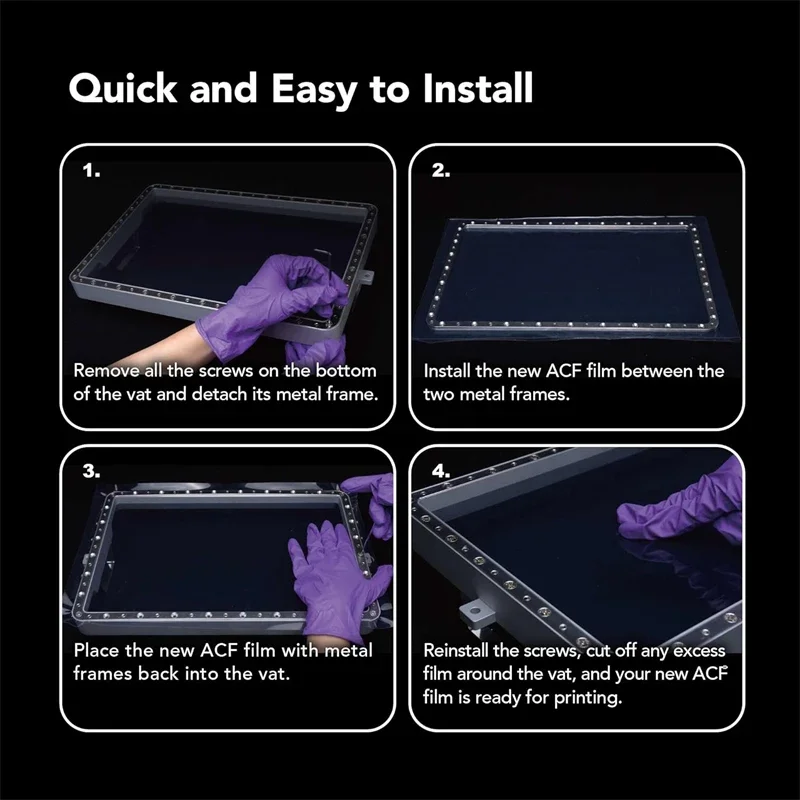 Quick and Easy to Install

1.

Remove all the screws on the bottom of the vat and detach its metal frame.

2.

Install the new ACF film between the two metal frames.

3.

Place the new ACF film with metal frames back into the vat.

4.

Reinstall the screws, cut off any excess film around the vat, and your new ACF film is ready for printing.